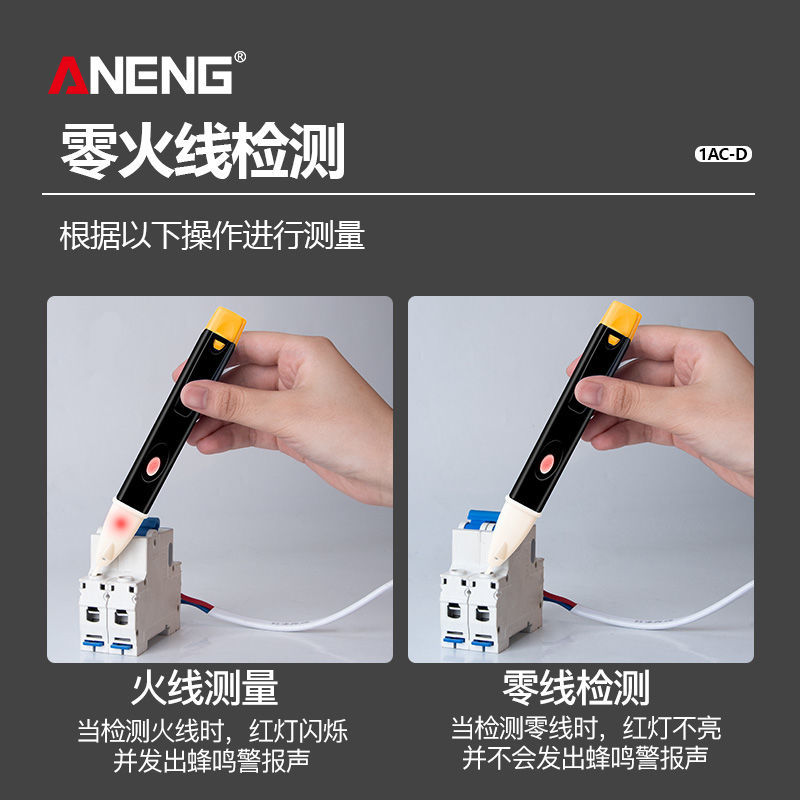 ANENG®

零火线检测

1AC-D

根据以下操作进行测量

火线测量

当检测火线时，红灯闪烁并发出蜂鸣警报声

零线检测

当检测零线时，红灯不亮并不会发出蜂鸣警报声