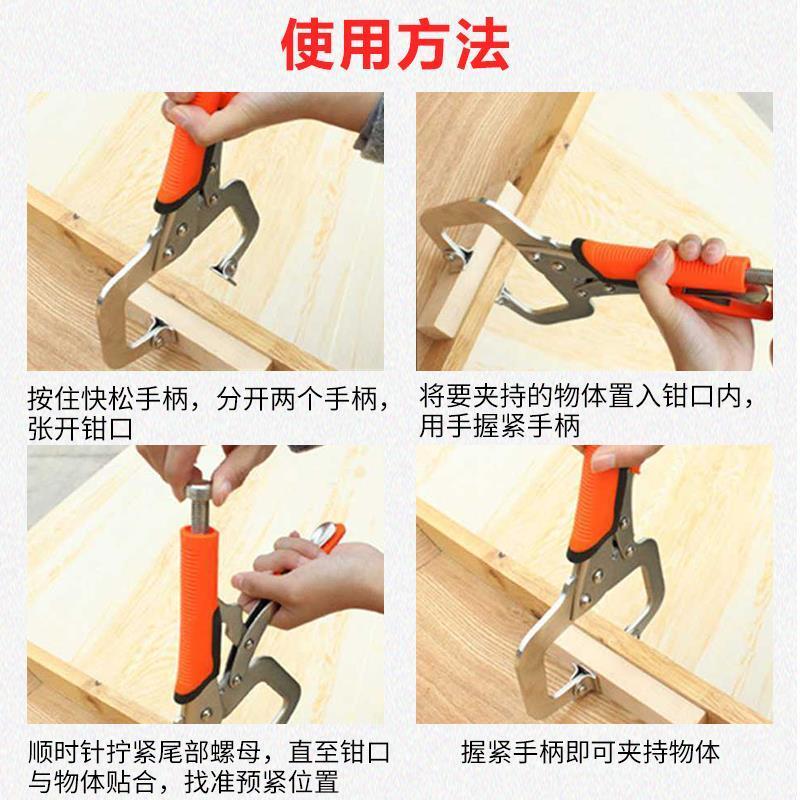 使用方法

按住快松手柄，分开两个手柄，张开钳口

将要夹持的物体置入钳口内，用手握紧手柄

顺时针拧紧尾部螺母，直至钳口与物体贴合，找准预紧位置

握紧手柄即可夹持物体