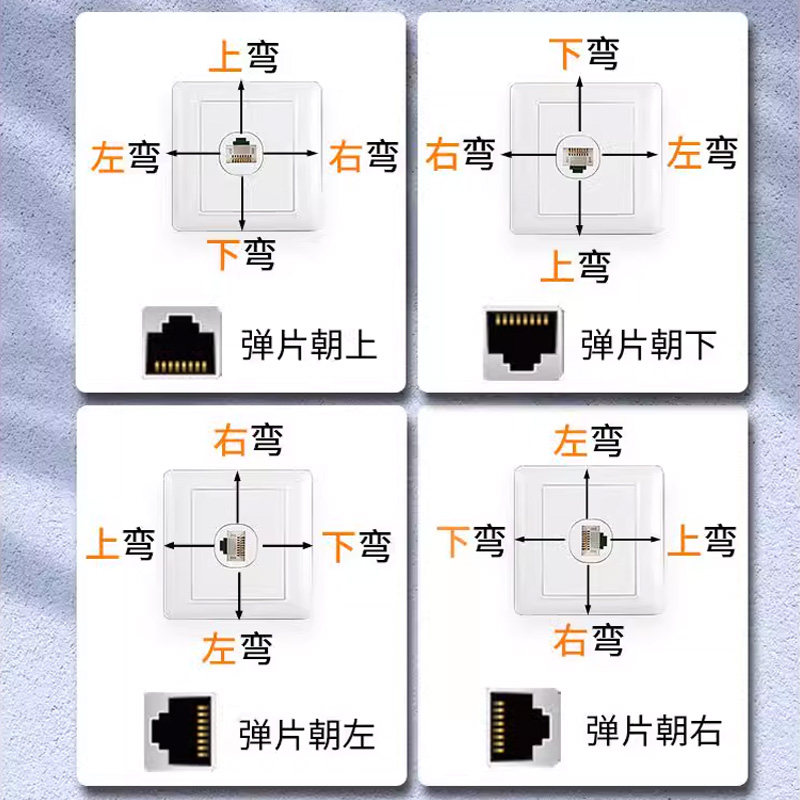 上弯

左弯 右弯

下弯

弹片朝上

下弯

右弯 左弯

上弯

弹片朝下

右弯

上弯 下弯

左弯

弹片朝左

左弯

下弯 上弯

右弯

弹片朝右