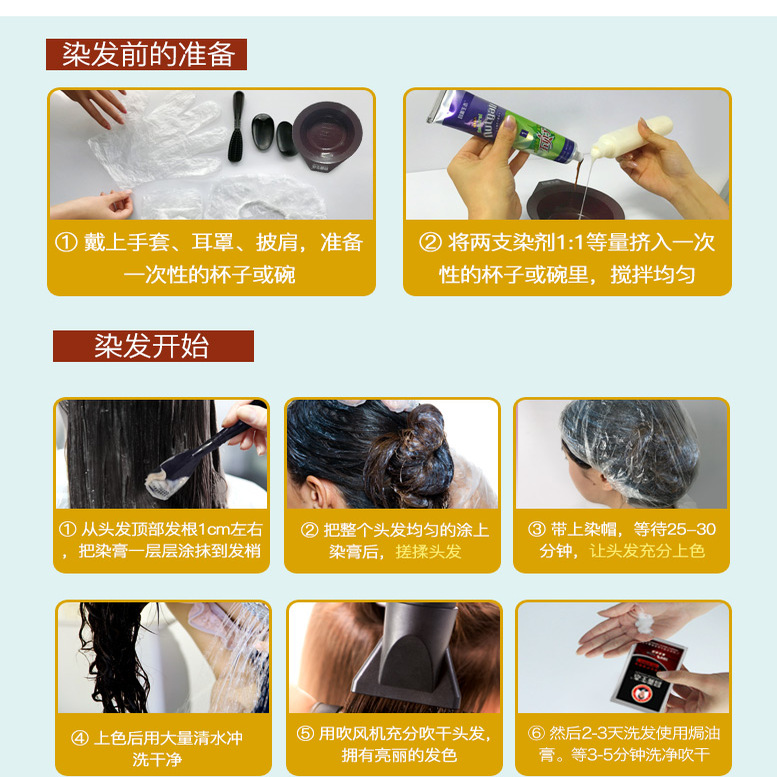 染发前的准备

① 戴上手套、耳罩、披肩，准备一次性的杯子或碗

② 将两支染剂1:1等量挤入一次性的杯子或碗里，搅拌均匀

染发开始

① 从头发顶部发根1cm左右，把染膏一层层涂抹到发梢

② 把整个头发均匀的涂上染膏后，搓揉头发

③ 带上染帽，等待25-30分钟，让头发充分上色

④ 上色后用大量清水冲洗干净

⑤ 用吹风机充分吹干头发，拥有亮丽的发色

⑥ 然后2-3天洗发使用焗油膏。等3-5分钟洗净吹干