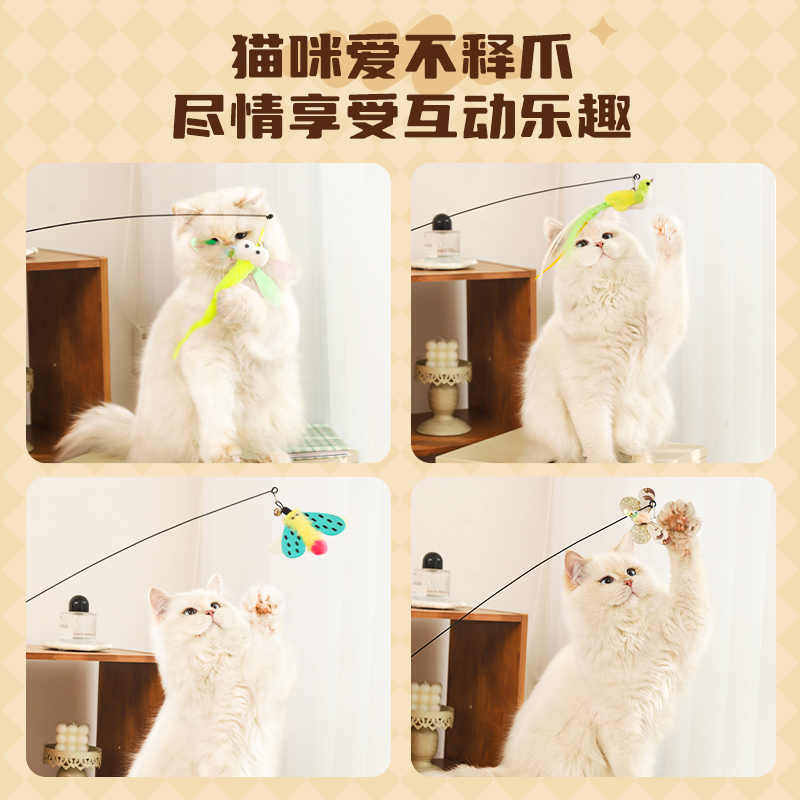 猫咪爱不释爪
尽情享受互动乐趣