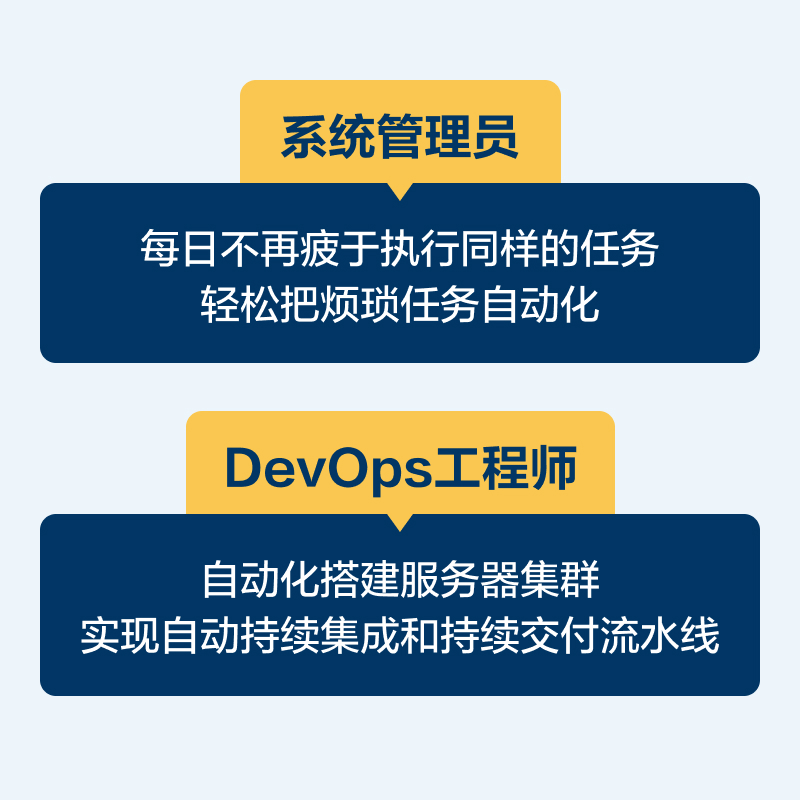 系统管理员

每日不再疲于执行同样的任务
轻松把烦琐任务自动化

DevOps工程师

自动化搭建服务器集群
实现自动持续集成和持续交付流水线