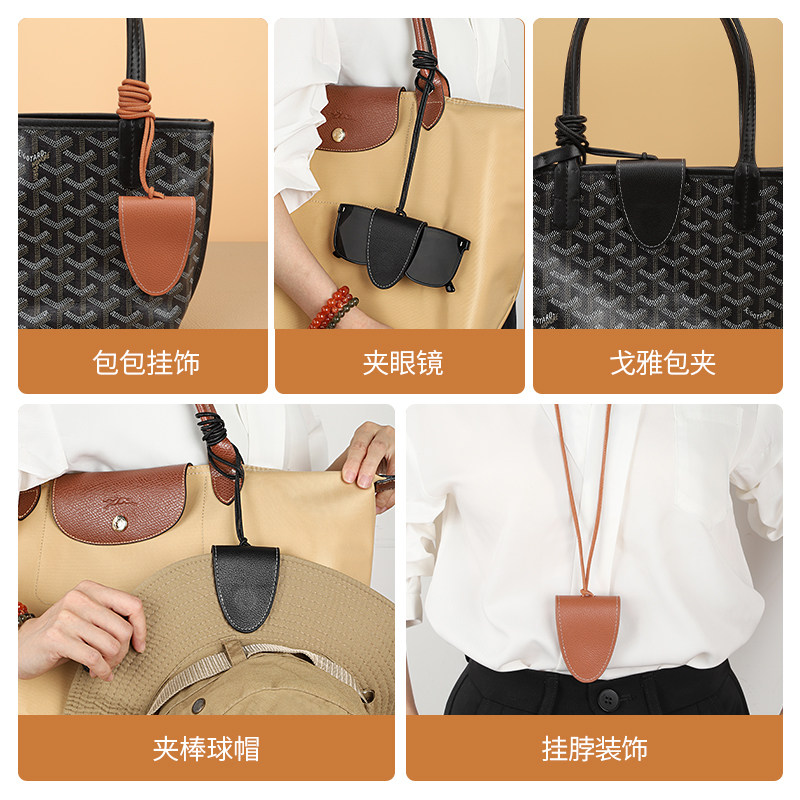 包包挂饰

夹眼镜

戈雅包夹

夹棒球帽

挂脖装饰