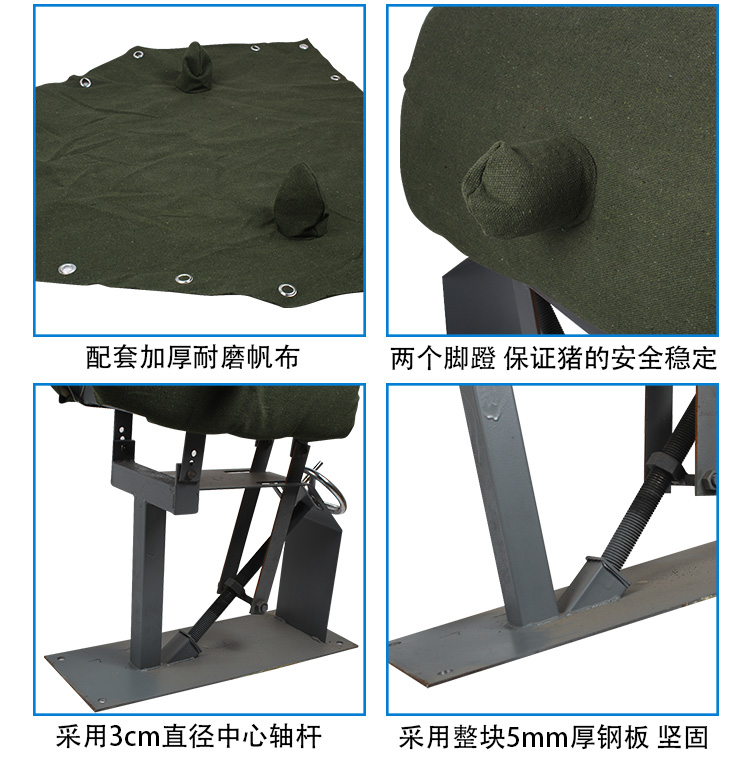 配套加厚耐磨帆布

两个脚蹬 保证猪的安全稳定

采用3cm直径中心轴杆

采用整块5mm厚钢板 坚固