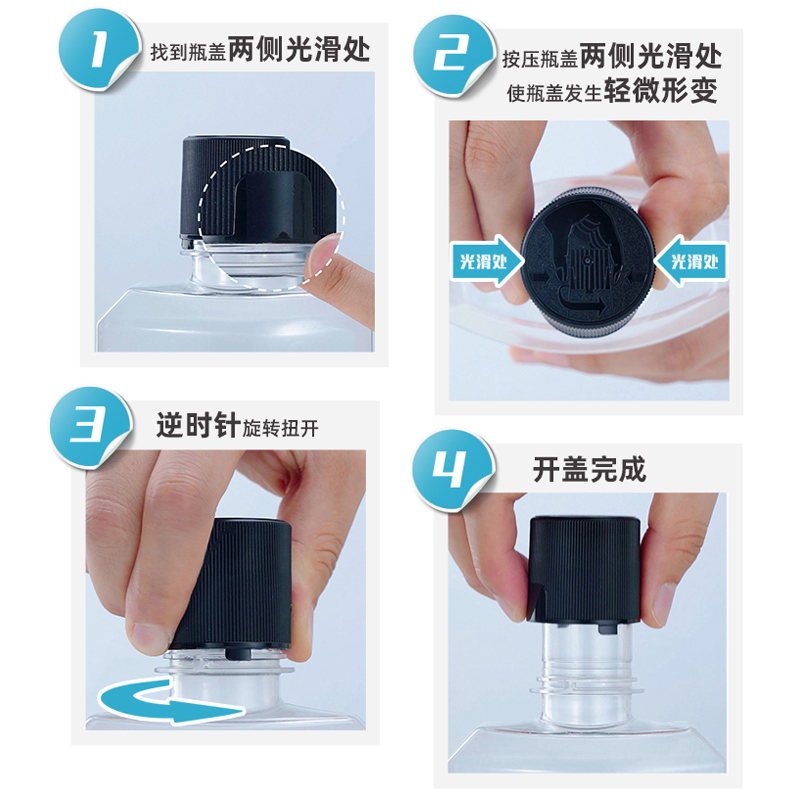 1
找到瓶盖两侧光滑处

2
按压瓶盖两侧光滑处
使瓶盖发生轻微形变

光滑处
光滑处

3
逆时针旋转扭开

4
开盖完成