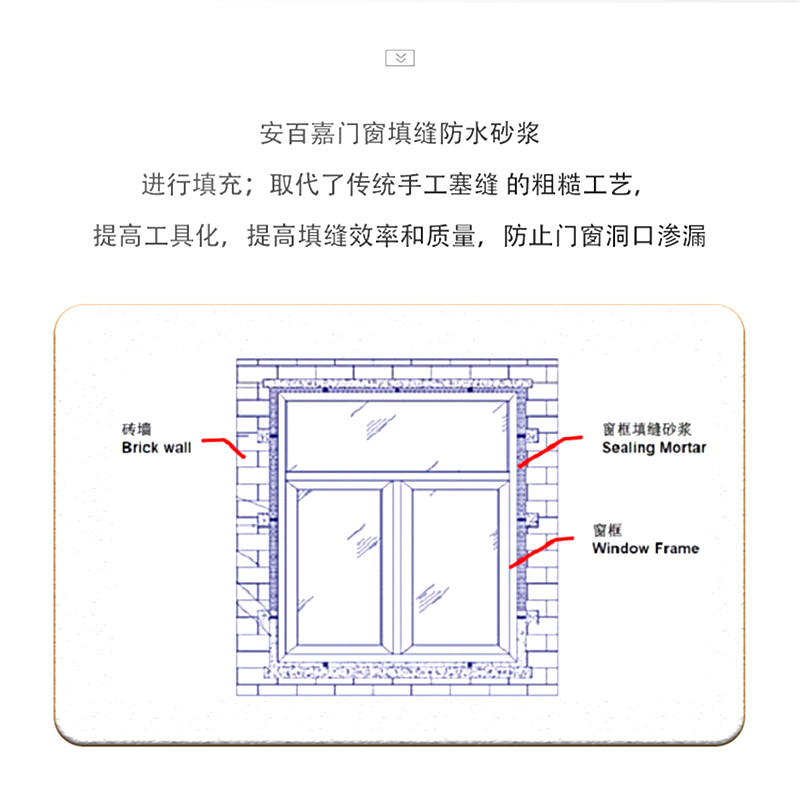 安百嘉门窗填缝防水砂浆

进行填充；取代了传统手工塞缝 的粗糙工艺，

提高工具化，提高填缝效率和质量，防止门窗洞口渗漏

砖墙
Brick wall

窗框填缝砂浆
Sealing Mortar

窗框
Window Frame