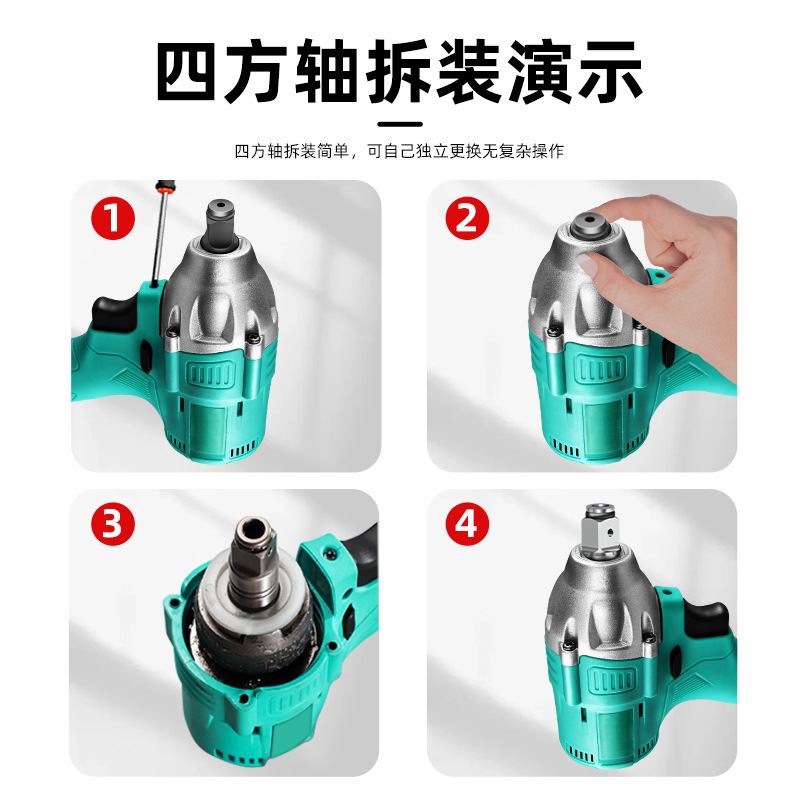 四方轴拆装演示

四方轴拆装简单，可自己独立更换无复杂操作

1

2

3

4