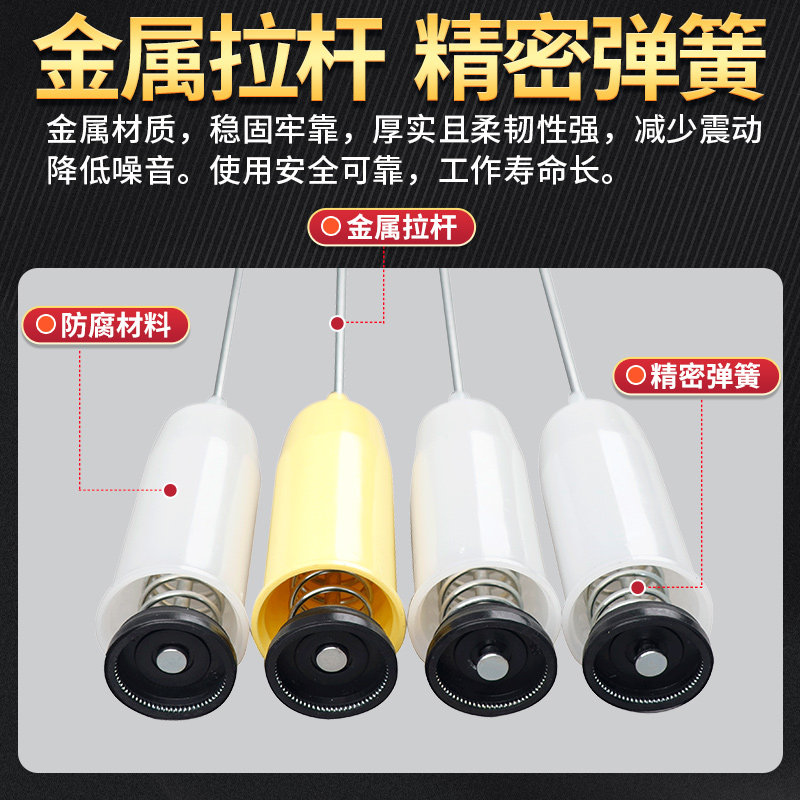 金属拉杆 精密弹簧

金属材质，稳固牢靠，厚实且柔韧性强，减少震动降低噪音。使用安全可靠，工作寿命长。

金属拉杆

防腐材料

精密弹簧