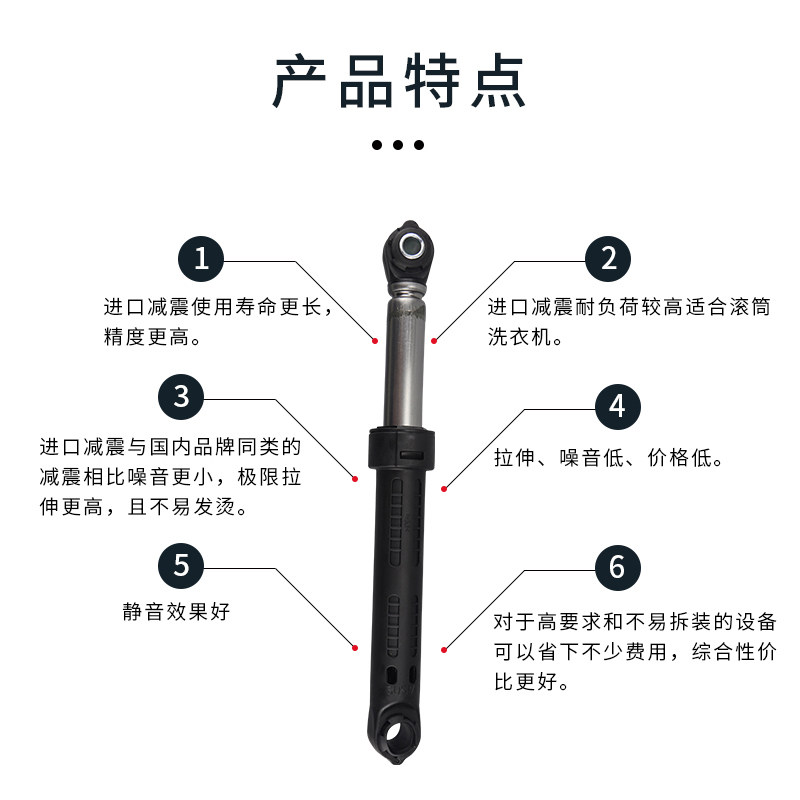 产品特点

1
进口减震使用寿命更长，精度更高。

2
进口减震耐负荷较高适合滚筒洗衣机。

3
进口减震与国内品牌同类的减震相比噪音更小，极限拉伸更高，且不易发烫。

4
拉伸、噪音低、价格低。

5
静音效果好

6
对于高要求和不易拆装的设备可以省下不少费用，综合性价比更好。