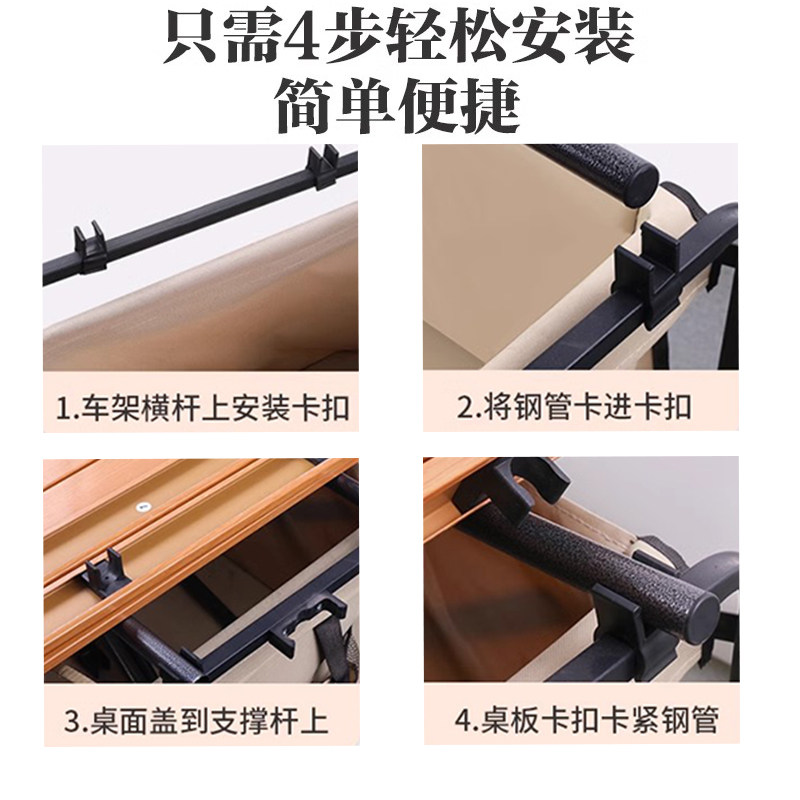 只需4步轻松安装
简单便捷

1.车架横杆上安装卡扣

2.将钢管卡进卡扣

3.桌面盖到支撑杆上

4.桌板卡扣卡紧钢管