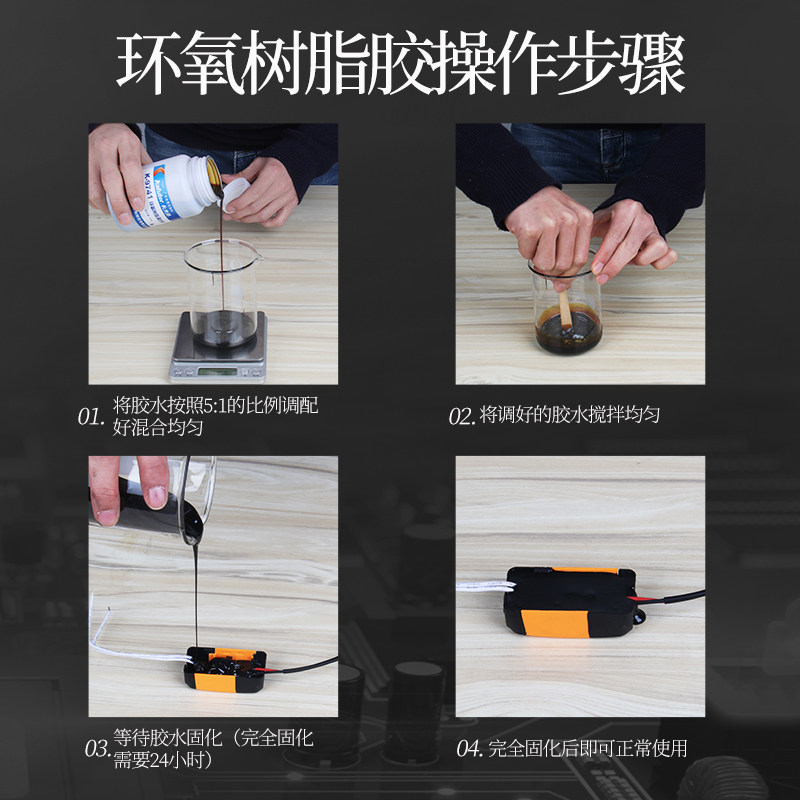 环氧树脂胶操作步骤

K-9741

01. 将胶水按照5:1的比例调配好混合均匀

02. 将调好的胶水搅拌均匀

03. 等待胶水固化（完全固化需要24小时）

04. 完全固化后即可正常使用