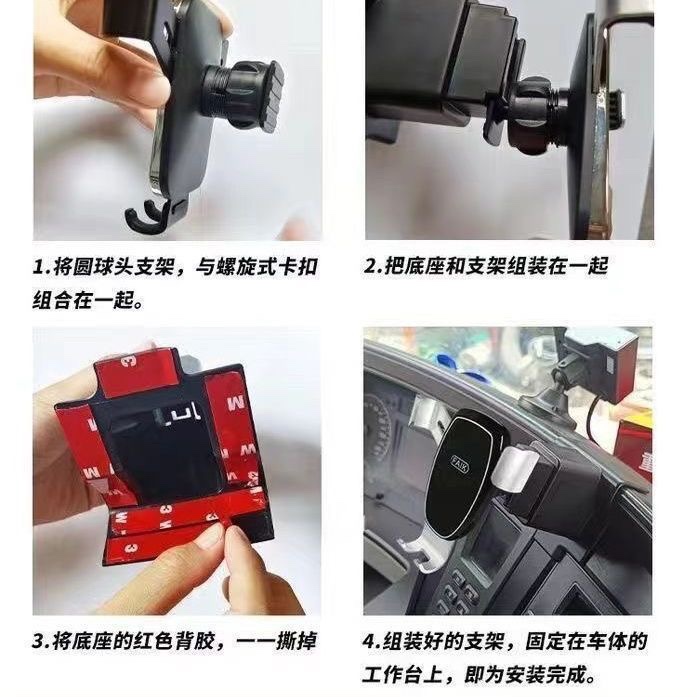 1.将圆球头支架，与螺旋式卡扣组合在一起。

2.把底座和支架组装在一起

3M

3.将底座的红色背胶，一一撕掉

FAIK

4.组装好的支架，固定在车体的工作台上，即为安装完成。