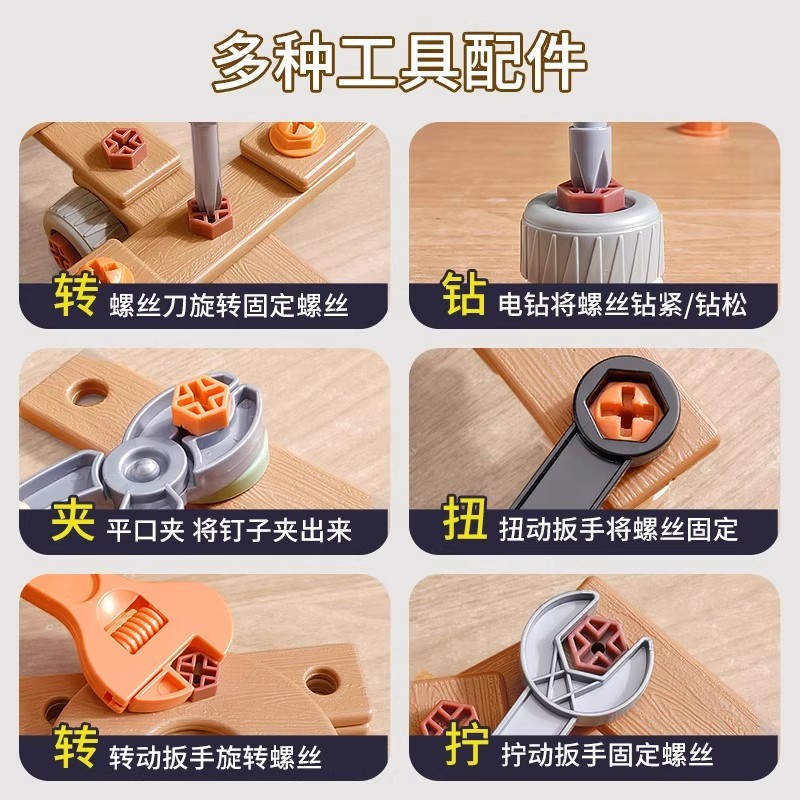 多种工具配件

转 螺丝刀旋转固定螺丝

钻 电钻将螺丝钻紧/钻松

夹 平口夹 将钉子夹出来

扭 扭动扳手将螺丝固定

转 转动扳手旋转螺丝

拧 拧动扳手固定螺丝