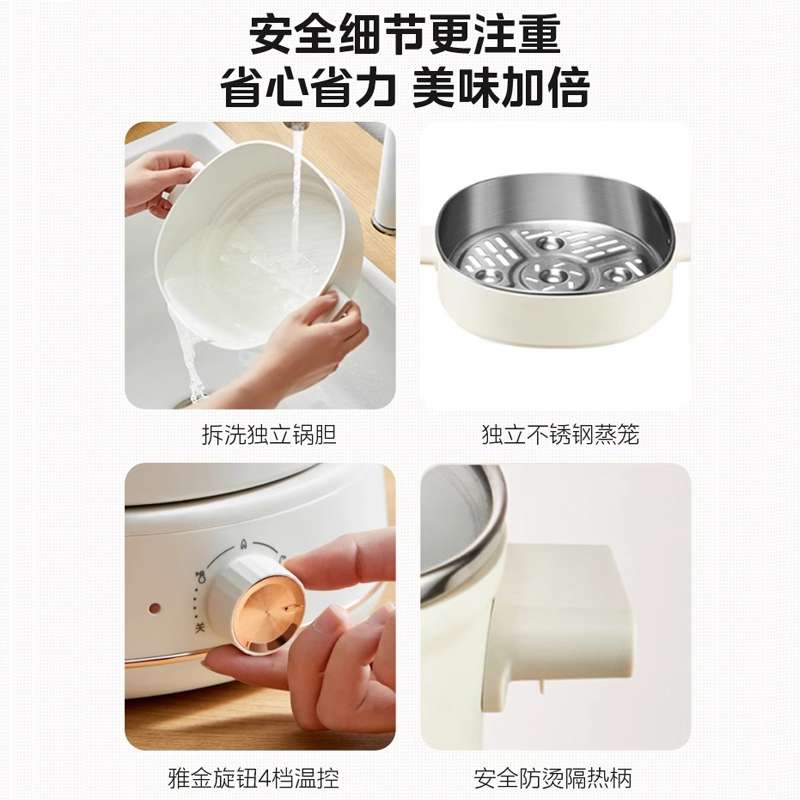 安全细节更注重
省心省力 美味加倍

拆洗独立锅胆

独立不锈钢蒸笼

关

雅金旋钮4档温控

安全防烫隔热柄