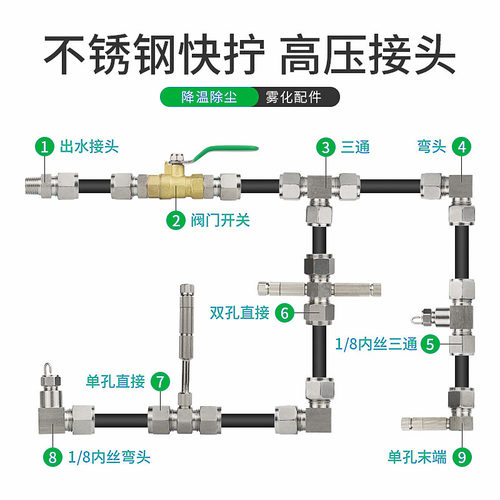 不锈钢快拧 高压接头

降温除尘 雾化配件

1 出水接头

2 阀门开关

3 三通

弯头 4

双孔直接 6

1/8内丝三通 5

单孔直接 7

8 1/8内丝弯头

单孔末端 9