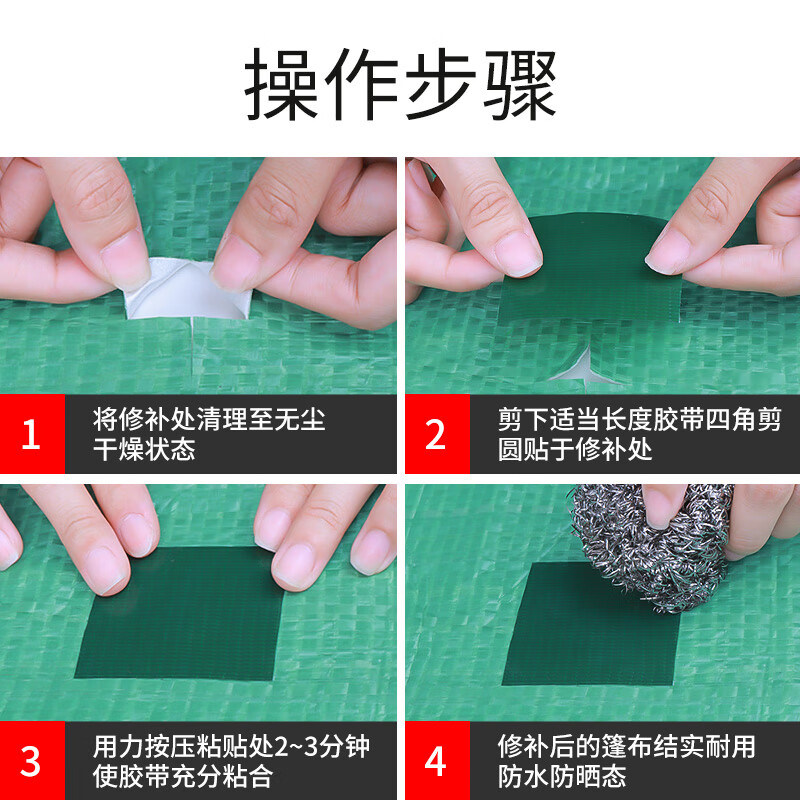 操作步骤

1 将修补处清理至无尘干燥状态

2 剪下适当长度胶带四角剪圆贴于修补处

3 用力按压粘贴处2~3分钟使胶带充分粘合

4 修补后的篷布结实耐用防水防晒态