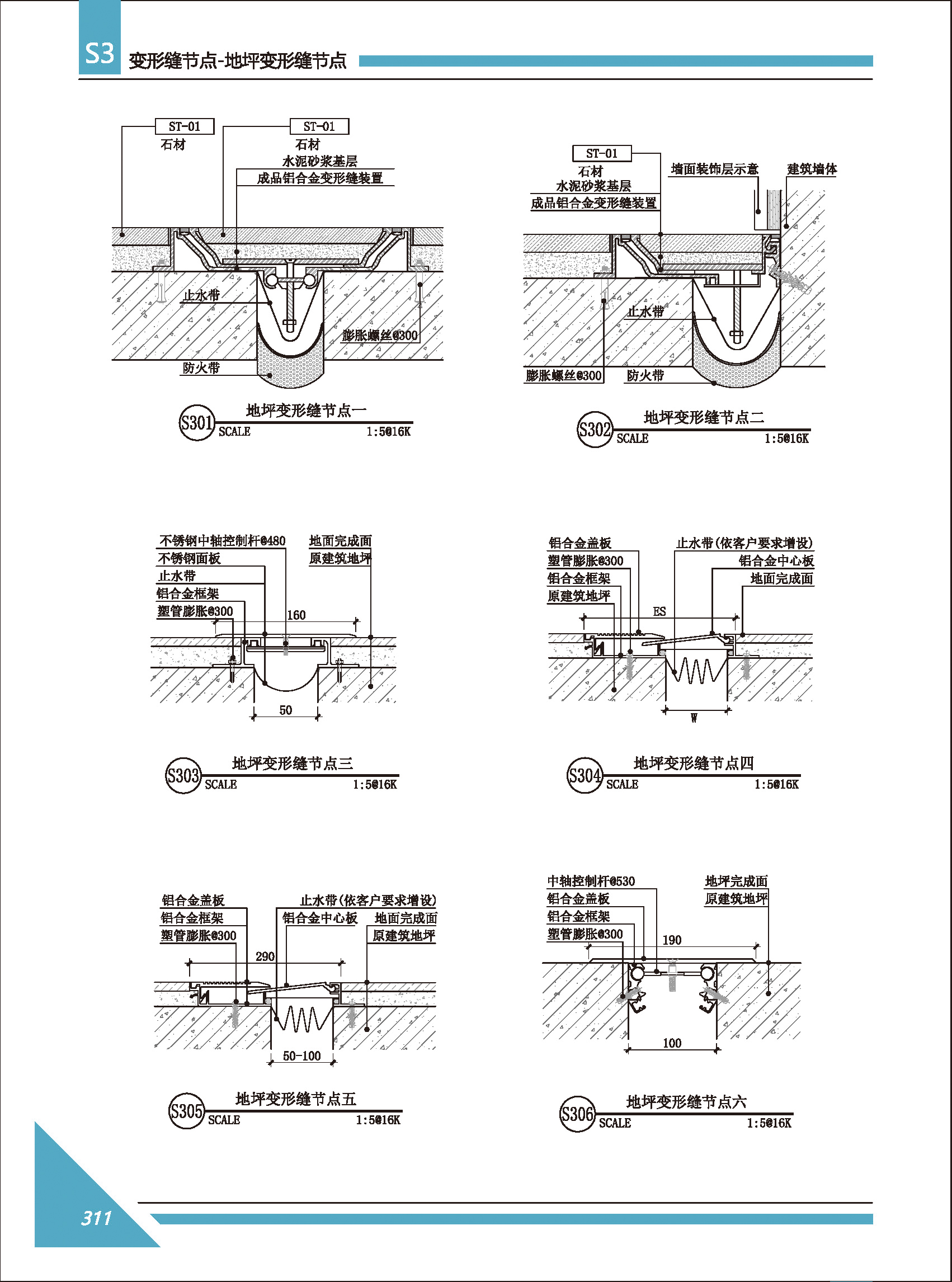 S3 变形缝节点-地坪变形缝节点

ST-01
石材

ST-01
石材
水泥砂浆基层
成品铝合金变形缝装置

止水带
膨胀螺丝@300
防火带

S301 地坪变形缝节点一
SCALE 1:5@16K

ST-01
石材
水泥砂浆基层
成品铝合金变形缝装置
墙面装饰层示意
建筑墙体

止水带
膨胀螺丝@300
防火带

S302 地坪变形缝节点二
SCALE 1:5@16K

不锈钢中轴控制杆@480
不锈钢面板
止水带
铝合金框架
塑管膨胀@300
地面完成面
原建筑地坪
160
50

S303 地坪变形缝节点三
SCALE 1:5@16K

铝合金盖板
塑管膨胀@300
铝合金框架
原建筑地坪
止水带(依客户要求增设)
铝合金中心板
地面完成面
ES
W

S304 地坪变形缝节点四
SCALE 1:5@16K

铝合金盖板
铝合金框架
塑管膨胀@300
止水带(依客户要求增设)
铝合金中心板
地面完成面
原建筑地坪
290
50-100

S305 地坪变形缝节点五
SCALE 1:5@16K

中轴控制杆@530
铝合金盖板
铝合金框架
塑管膨胀@300
地坪完成面
原建筑地坪
190
100

S306 地坪变形缝节点六
SCALE 1:5@16K

311