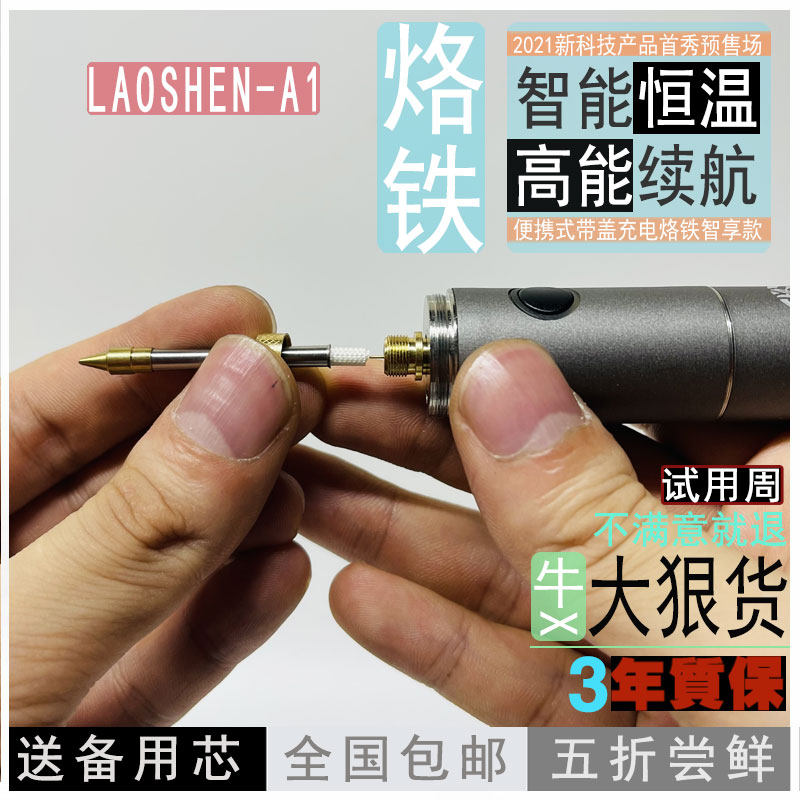 LAOSHEN-A1

烙铁

2021新科技产品首秀预售场

智能恒温

高能续航

便携式带盖充电烙铁智享款

试用周

不满意就退

牛X 大狠货

3年質保

送备用芯

全国包邮

五折尝鲜