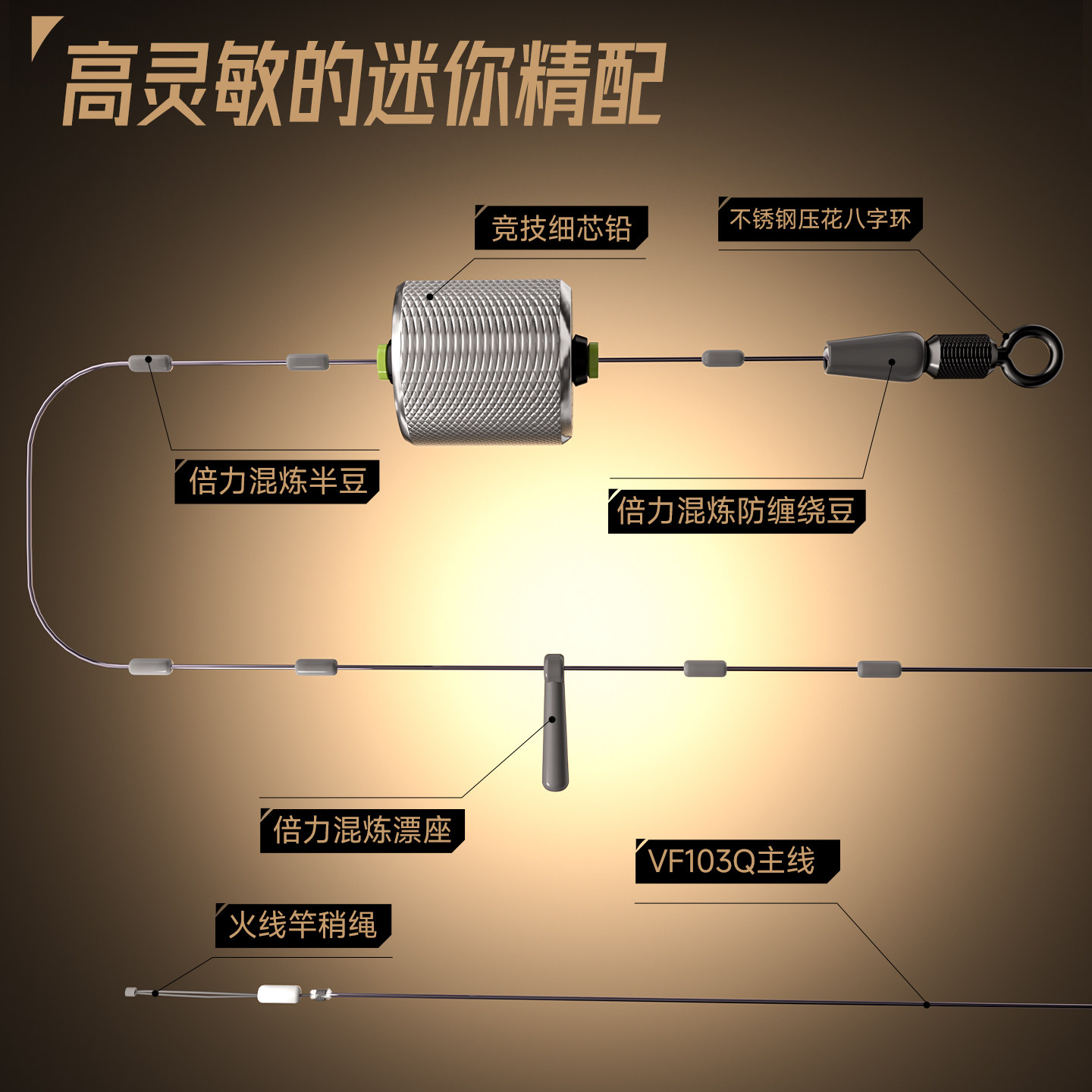 高灵敏的迷你精配

竞技细芯铅

不锈钢压花八字环

倍力混炼半豆

倍力混炼防缠绕豆

倍力混炼漂座

VF103Q主线

火线竿稍绳