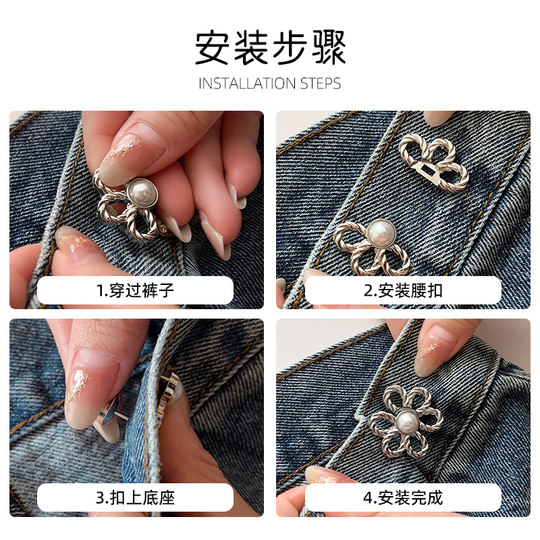 安装步骤
INSTALLATION STEPS

1.穿过裤子

2.安装腰扣

3.扣上底座

4.安装完成