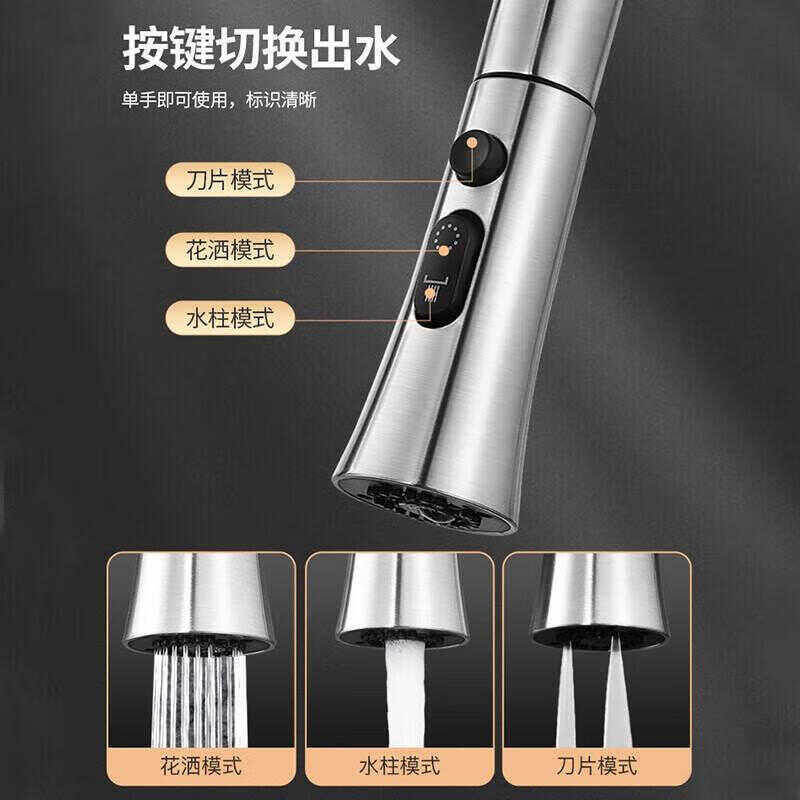 按键切换出水

单手即可使用，标识清晰

刀片模式

花洒模式

水柱模式

花洒模式

水柱模式

刀片模式