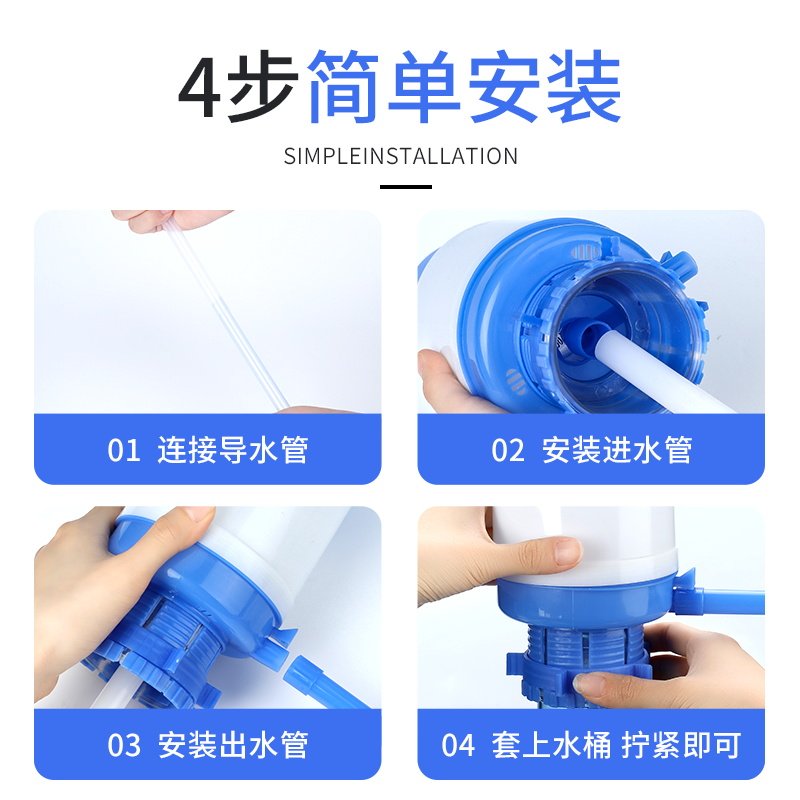 4步简单安装

SIMPLEINSTALLATION

01 连接导水管

02 安装进水管

03 安装出水管

04 套上水桶 拧紧即可