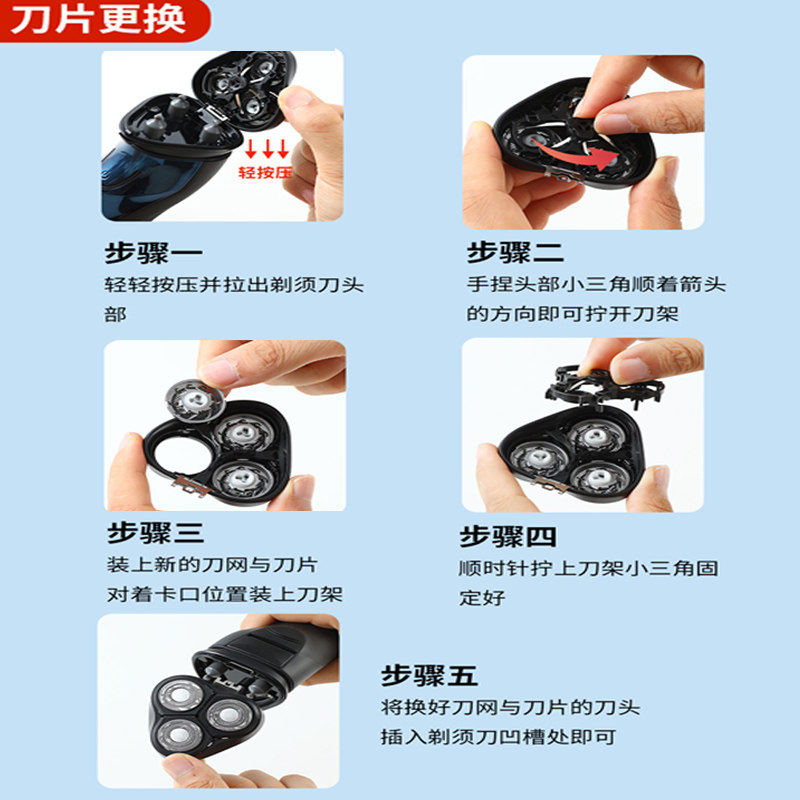 刀片更换

轻按压

步骤一
轻轻按压并拉出剃须刀头部

步骤二
手捏头部小三角顺着箭头的方向即可拧开刀架

步骤三
装上新的刀网与刀片
对着卡口位置装上刀架

步骤四
顺时针拧上刀架小三角固定好

步骤五
将换好刀网与刀片的刀头
插入剃须刀凹槽处即可