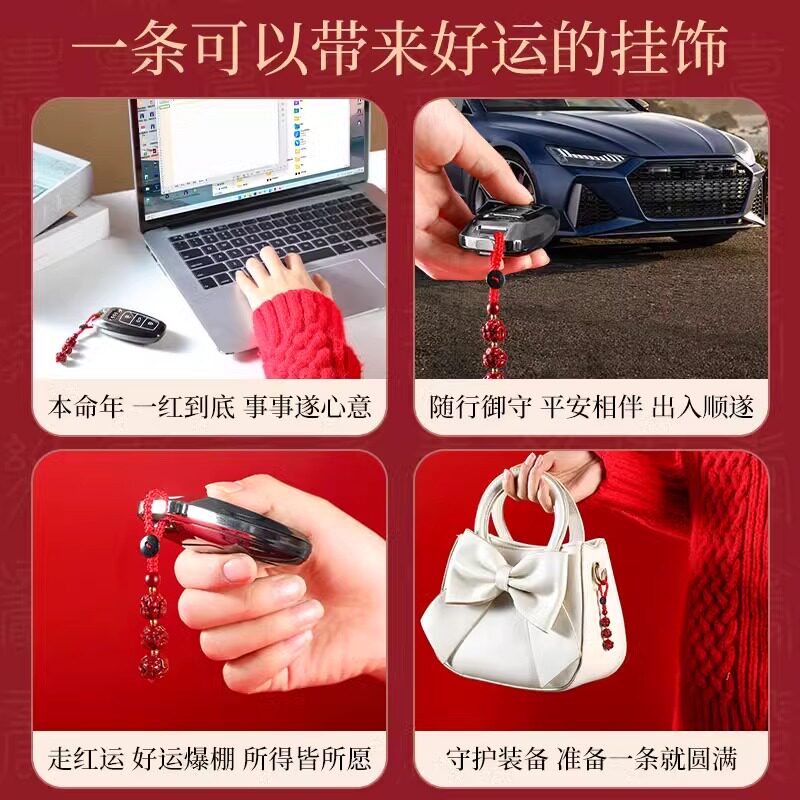 一条可以带来好运的挂饰

本命年 一红到底 事事遂心意

随行御守 平安相伴 出入顺遂

走红运 好运爆棚 所得皆所愿

守护装备 准备一条就圆满