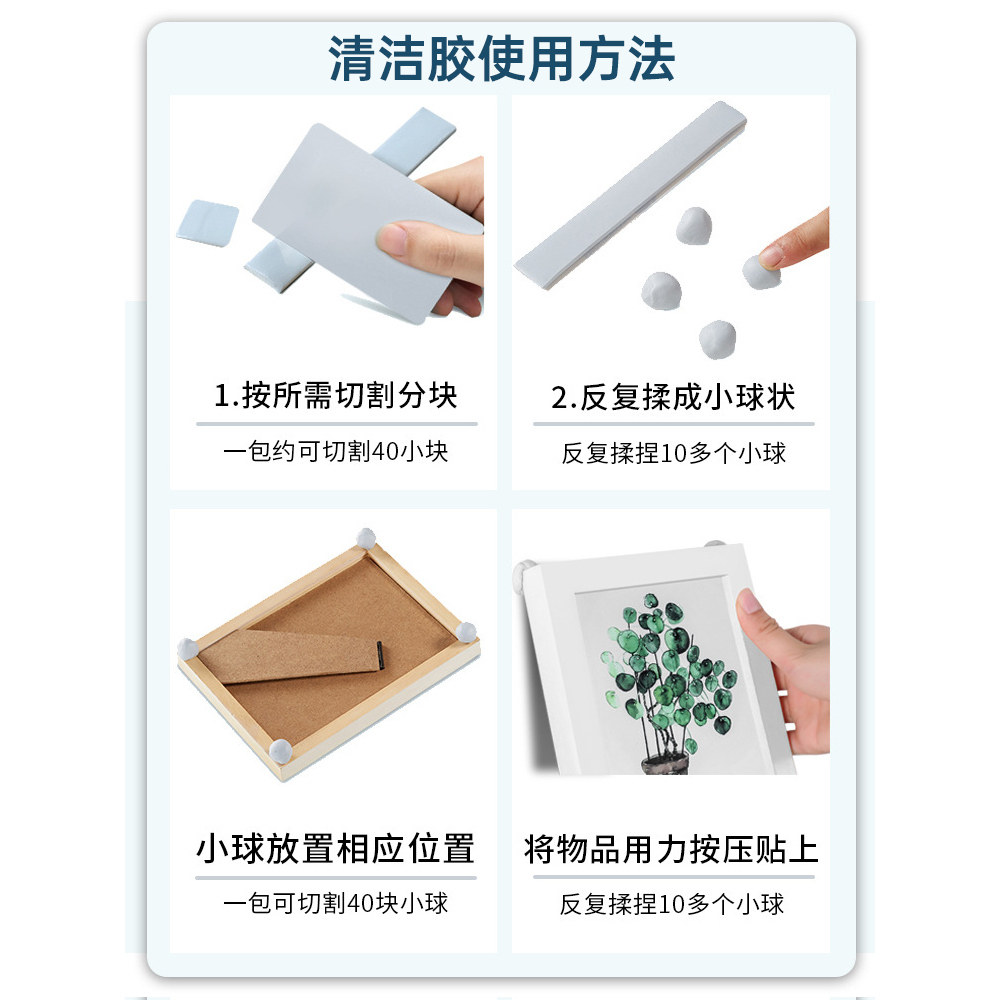 清洁胶使用方法

1.按所需切割分块

一包约可切割40小块

2.反复揉成小球状

反复揉捏10多个小球

小球放置相应位置

一包可切割40块小球

将物品用力按压贴上

反复揉捏10多个小球