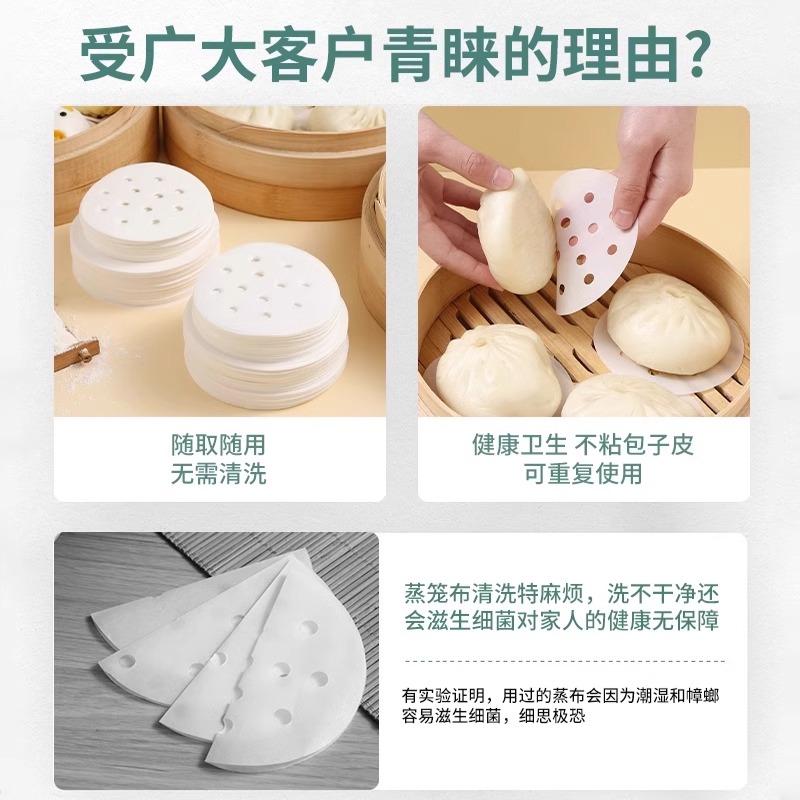 受广大客户青睐的理由？

随取随用
无需清洗

健康卫生 不粘包子皮
可重复使用

蒸笼布清洗特麻烦，洗不干净还会滋生细菌对家人的健康无保障

有实验证明，用过的蒸布会因为潮湿和樟螂容易滋生细菌，细思极恐