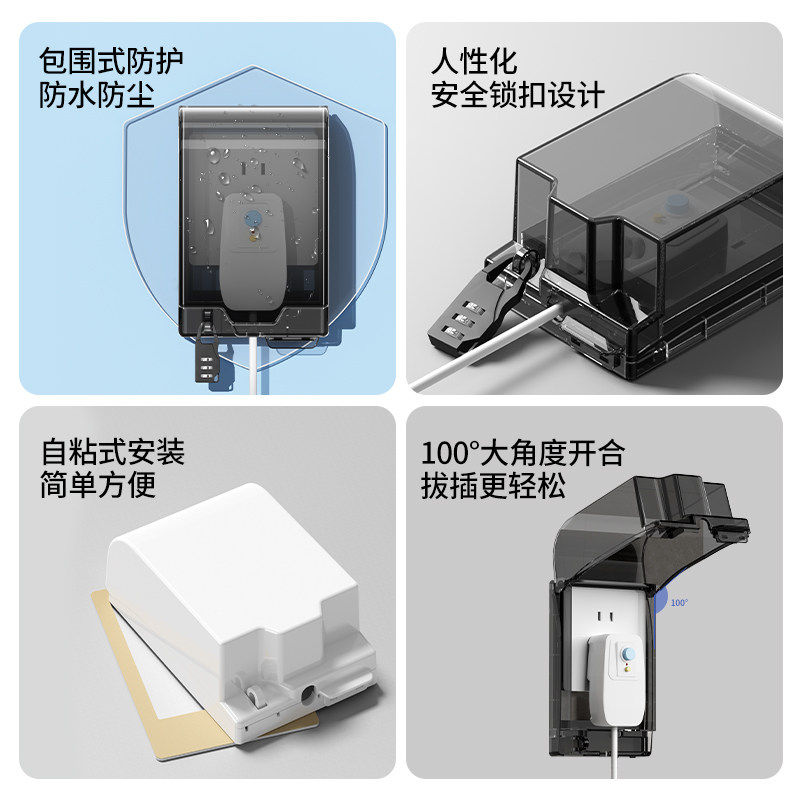 包围式防护
防水防尘

人性化
安全锁扣设计

自粘式安装
简单方便

100°大角度开合
拔插更轻松

100°