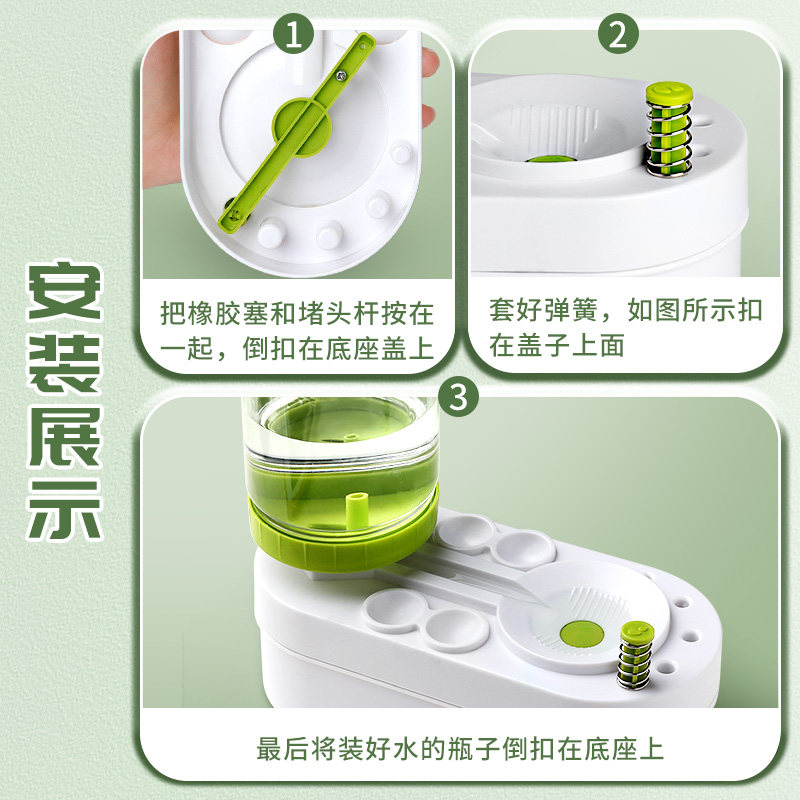 安装展示

1

把橡胶塞和堵头杆按在一起，倒扣在底座盖上

2

套好弹簧，如图所示扣在盖子上面

3

最后将装好水的瓶子倒扣在底座上