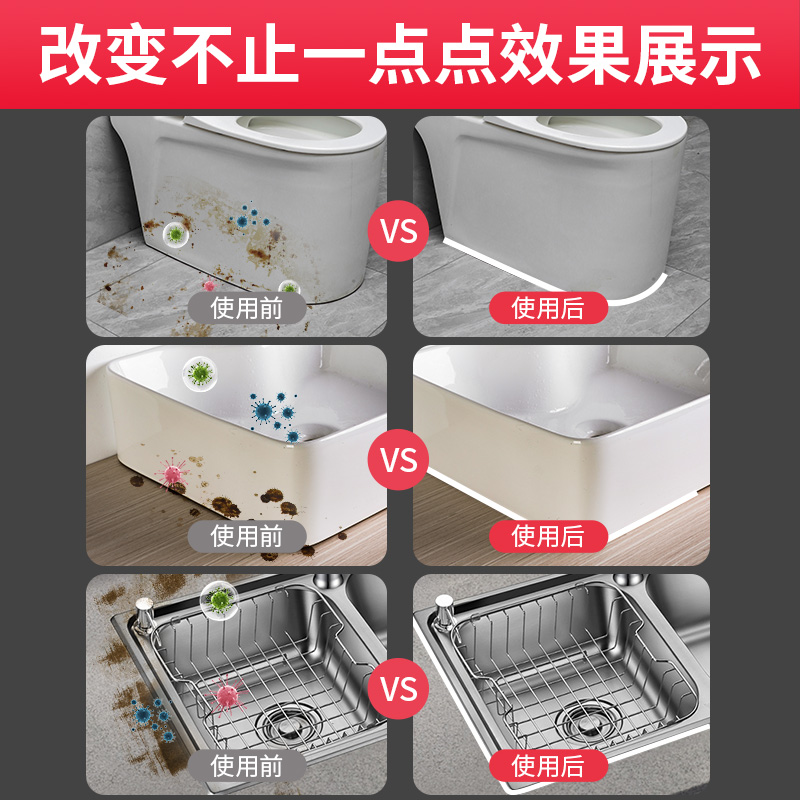 改变不止一点点效果展示

使用前
VS
使用后

使用前
VS
使用后

使用前
VS
使用后