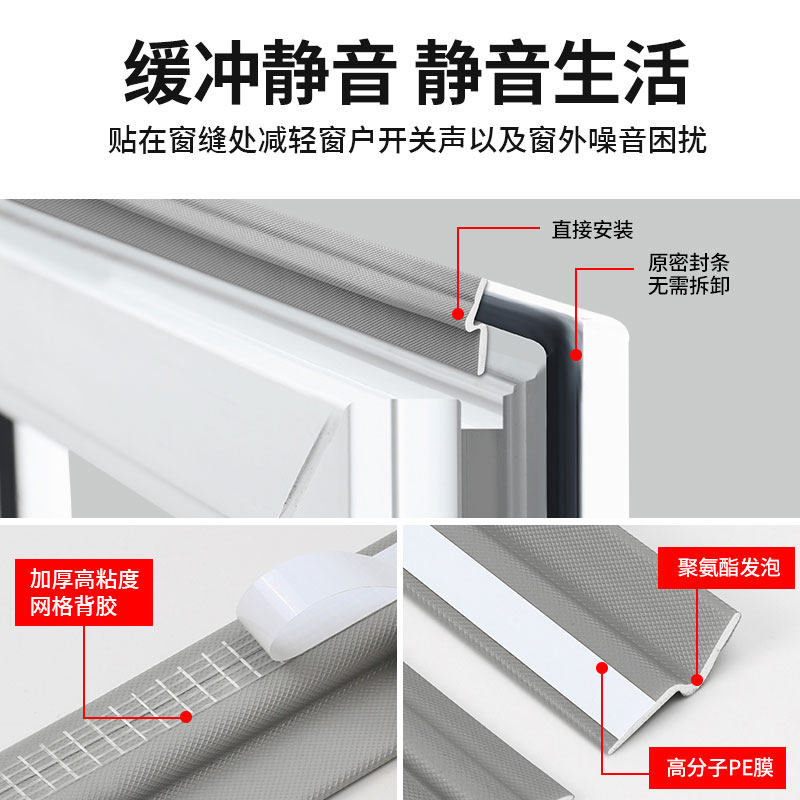 缓冲静音 静音生活

贴在窗缝处减轻窗户开关声以及窗外噪音困扰

直接安装

原密封条
无需拆卸

加厚高粘度
网格背胶

聚氨酯发泡

高分子PE膜