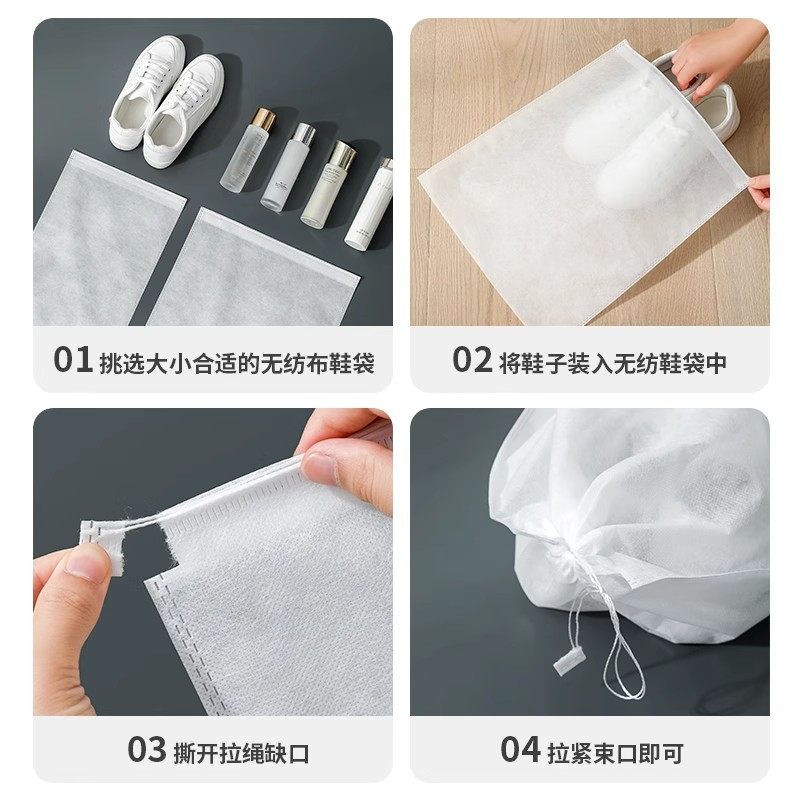 01 挑选大小合适的无纺布鞋袋

02 将鞋子装入无纺鞋袋中

03 撕开拉绳缺口

04 拉紧束口即可