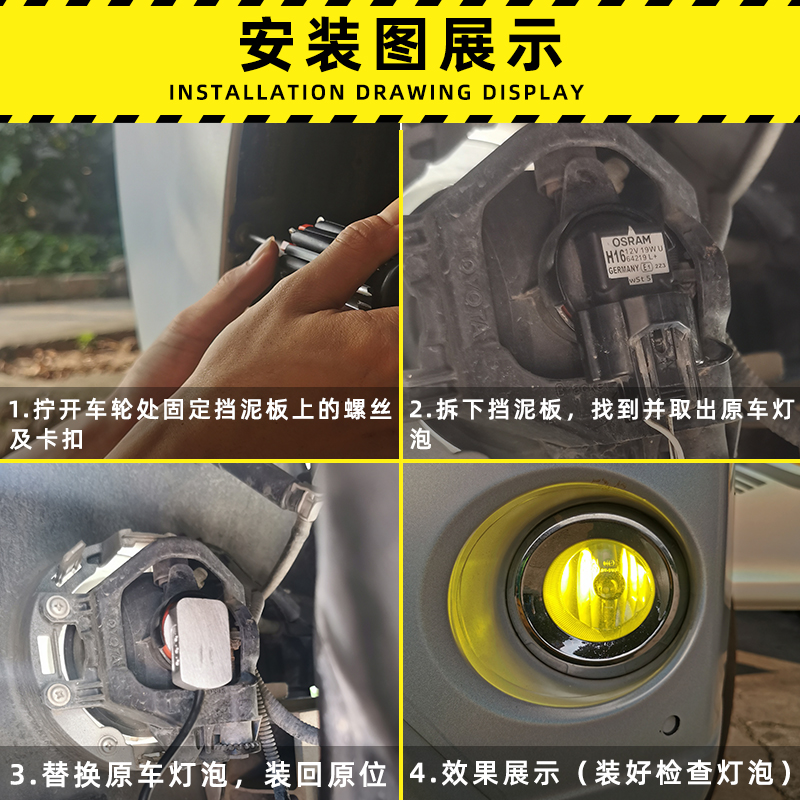 安装图展示
INSTALLATION DRAWING DISPLAY

OSRAM
H16 12V 19W U
64219 L+
GERMANY E1 223
wSt 5

1.拧开车轮处固定挡泥板上的螺丝及卡扣

2.拆下挡泥板，找到并取出原车灯泡

3.替换原车灯泡，装回原位

4.效果展示（装好检查灯泡）