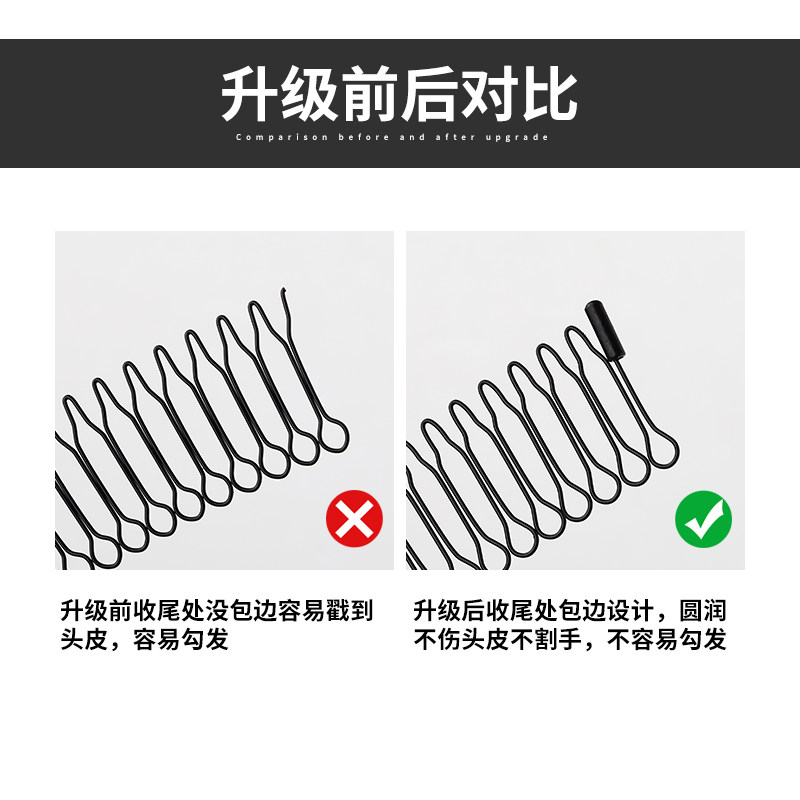 升级前后对比

Comparison before and after upgrade

升级前收尾处没包边容易戳到头皮，容易勾发

升级后收尾处包边设计，圆润不伤头皮不割手，不容易勾发