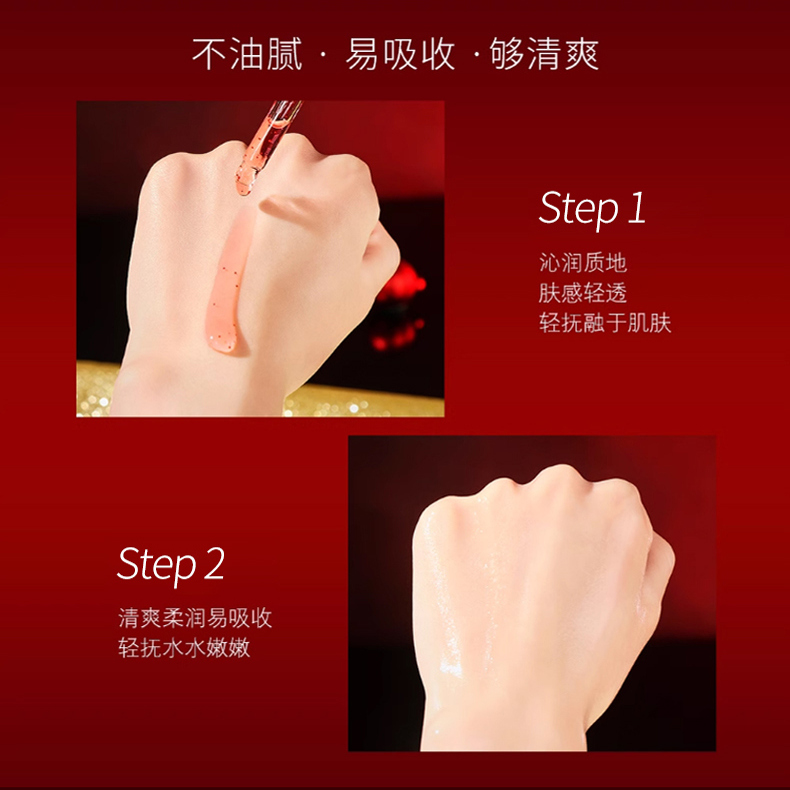 不油腻 · 易吸收 · 够清爽

Step 1
沁润质地
肤感轻透
轻抚融于肌肤

Step 2
清爽柔润易吸收
轻抚水水嫩嫩