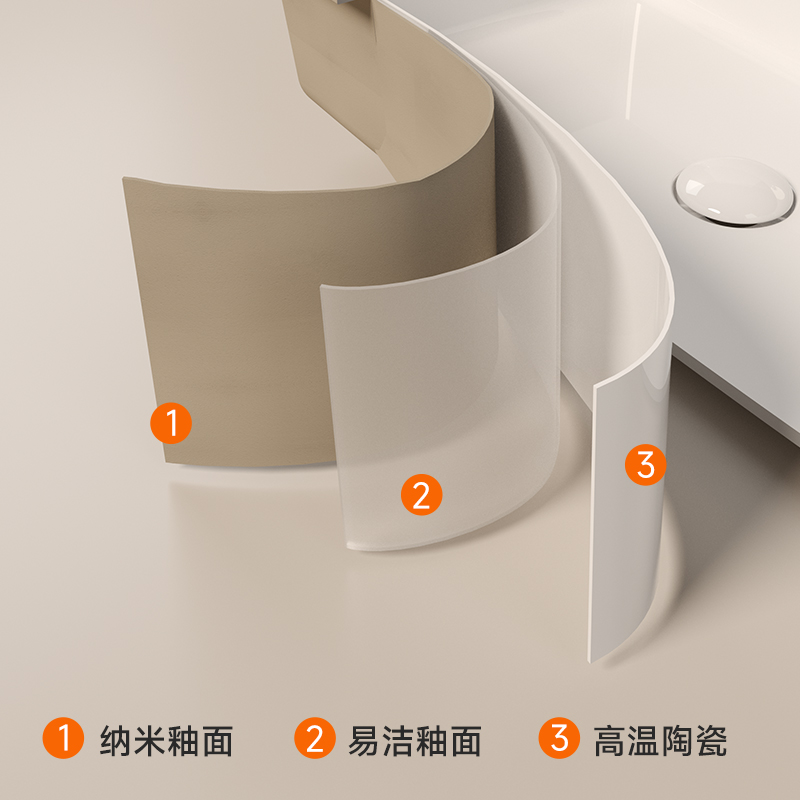 1

2

3

1 纳米釉面 2 易洁釉面 3 高温陶瓷