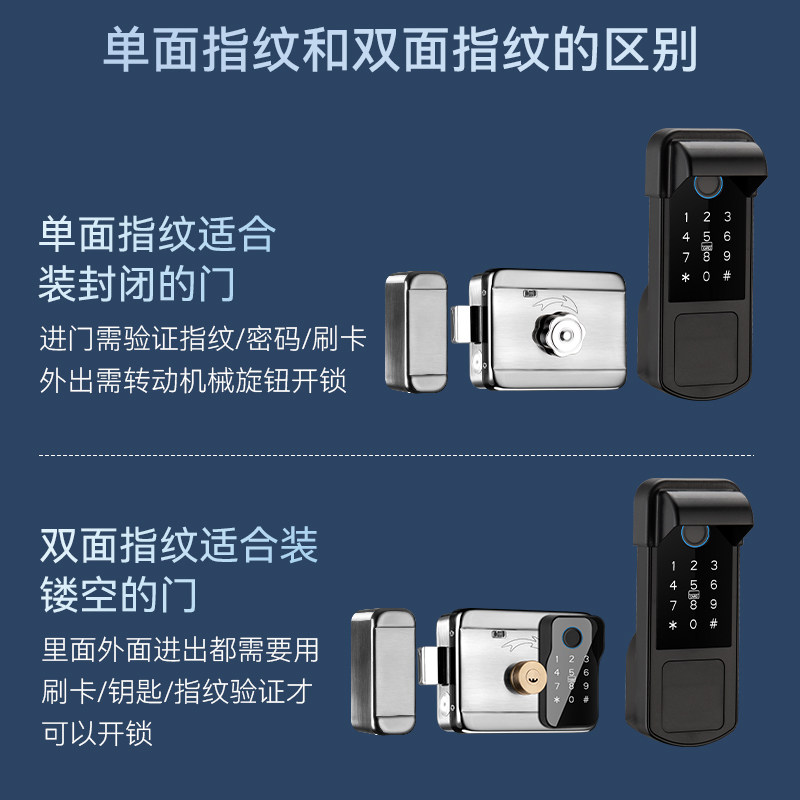 单面指纹和双面指纹的区别

单面指纹适合装封闭的门

进门需验证指纹/密码/刷卡
外出需转动机械旋钮开锁

1 2 3
4 5 6
7 8 9
* 0 #

双面指纹适合装镂空的门

里面外面进出都需要用刷卡/钥匙/指纹验证才可以开锁

1 2 3
4 5 6
7 8 9
* 0 #

1 2 3
4 5 6
7 8 9
* 0 #