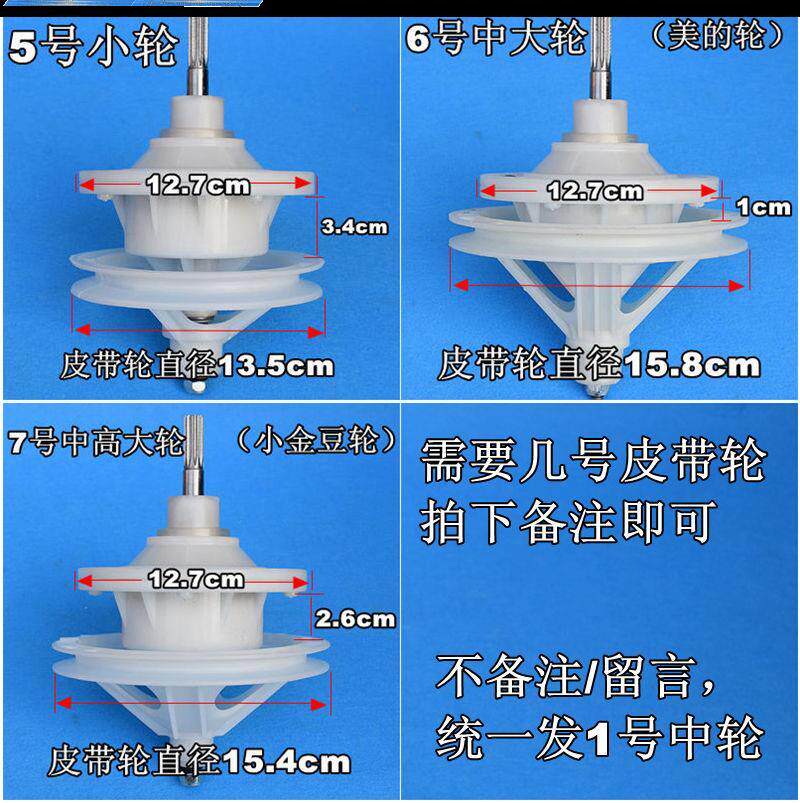 5号小轮

12.7cm

3.4cm

皮带轮直径13.5cm

6号中大轮 （美的轮）

12.7cm

1cm

皮带轮直径15.8cm

7号中高大轮 （小金豆轮）

12.7cm

2.6cm

皮带轮直径15.4cm

需要几号皮带轮
拍下备注即可

不备注/留言，
统一发1号中轮