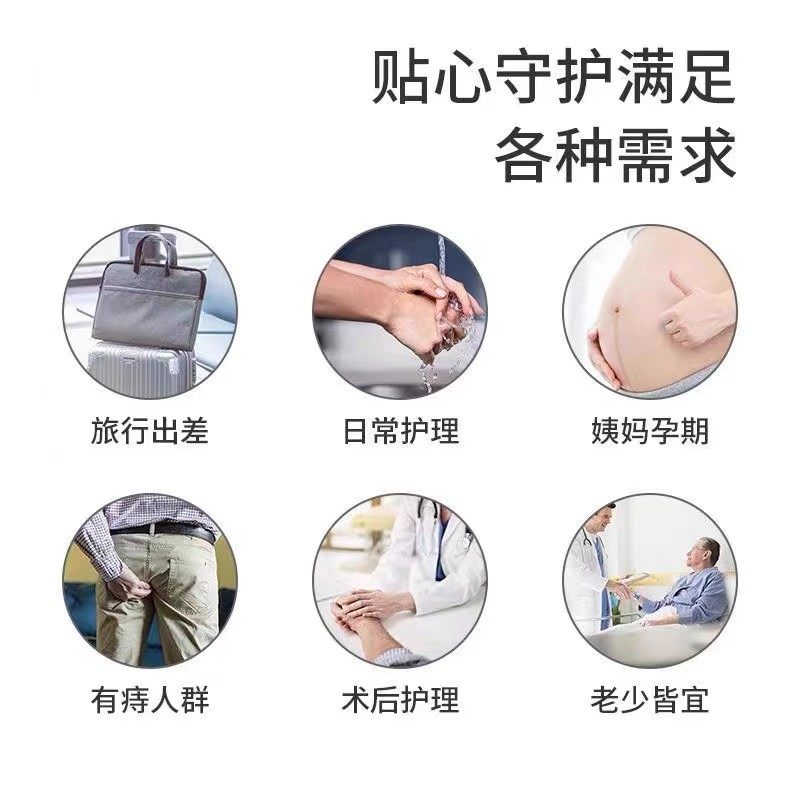 贴心守护满足
各种需求

旅行出差

日常护理

姨妈孕期

有痔人群

术后护理

老少皆宜