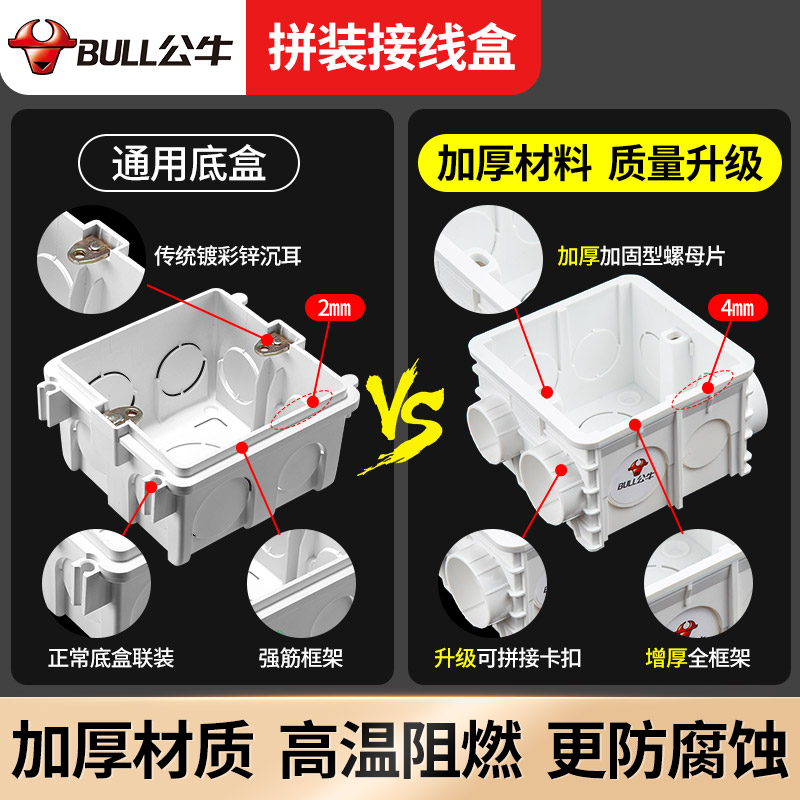 BULL公牛 拼装接线盒

通用底盒

传统镀彩锌沉耳

2mm

正常底盒联装

强筋框架

VS

加厚材料 质量升级

加厚加固型螺母片

4mm

BULL公牛

升级可拼接卡扣

增厚全框架

加厚材质 高温阻燃 更防腐蚀