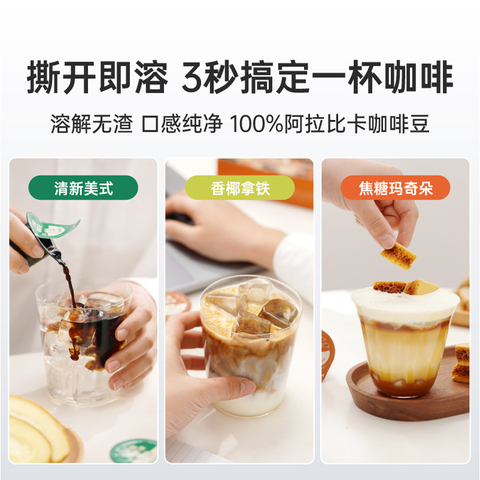 撕开即溶 3秒搞定一杯咖啡

溶解无渣 口感纯净 100%阿拉比卡咖啡豆

清新美式

香椰拿铁

焦糖玛奇朵