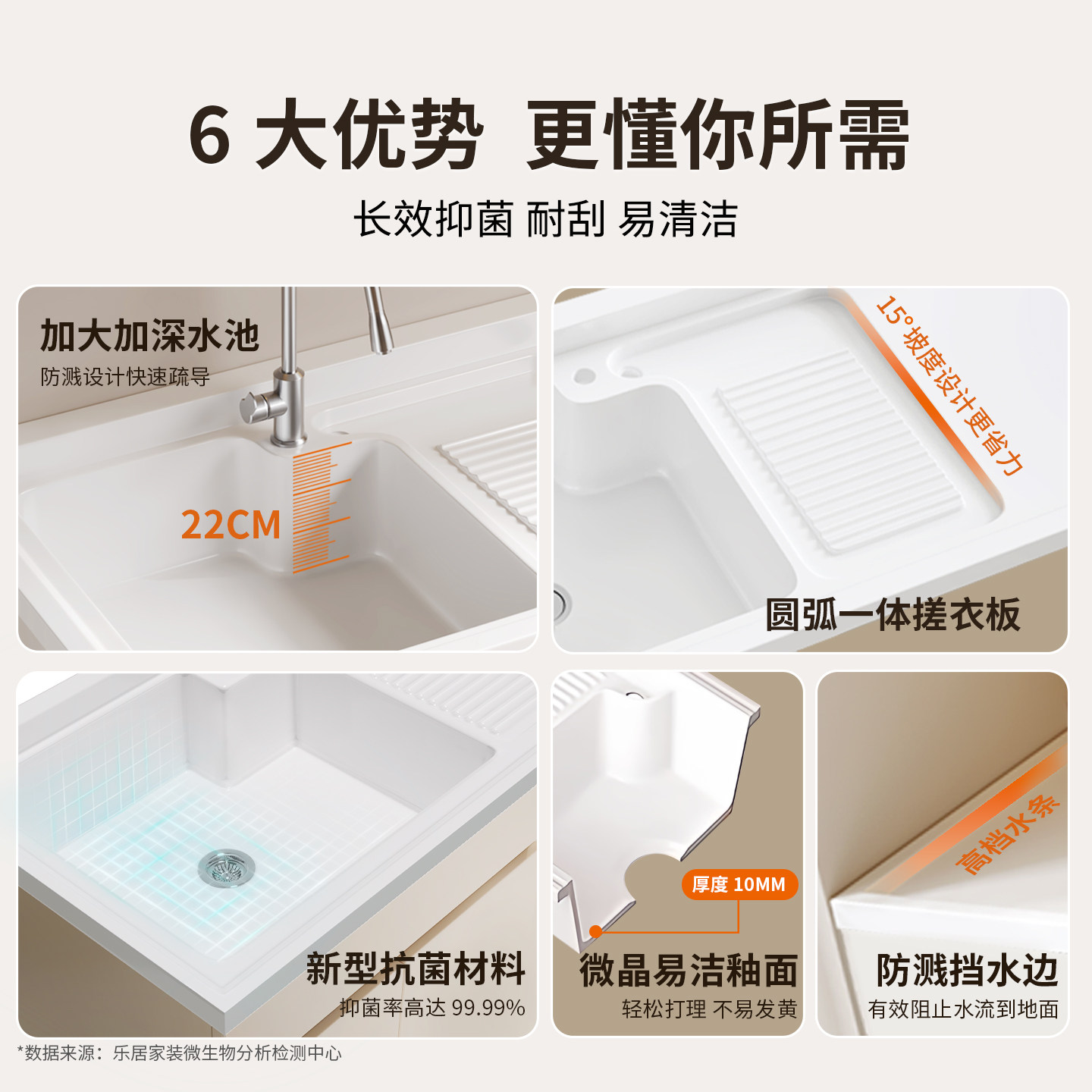 6 大优势 更懂你所需

长效抑菌 耐刮 易清洁

加大加深水池

防溅设计快速疏导

22CM

15°坡度设计更省力

圆弧一体搓衣板

新型抗菌材料

抑菌率高达 99.99%

厚度 10MM

微晶易洁釉面

轻松打理 不易发黄

高档水条

防溅挡水边

有效阻止水流到地面

*数据来源：乐居家装微生物分析检测中心