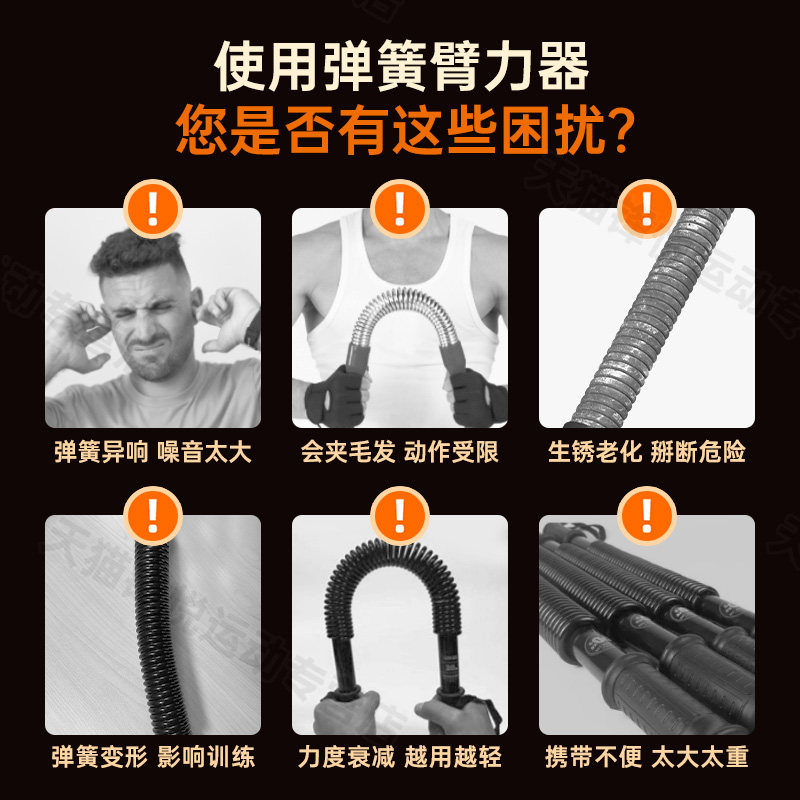 使用弹簧臂力器
您是否有这些困扰？

!
弹簧异响 噪音太大

!
会夹毛发 动作受限

!
生锈老化 掰断危险

!
弹簧变形 影响训练

!
力度衰减 越用越轻

!
携带不便 太大太重