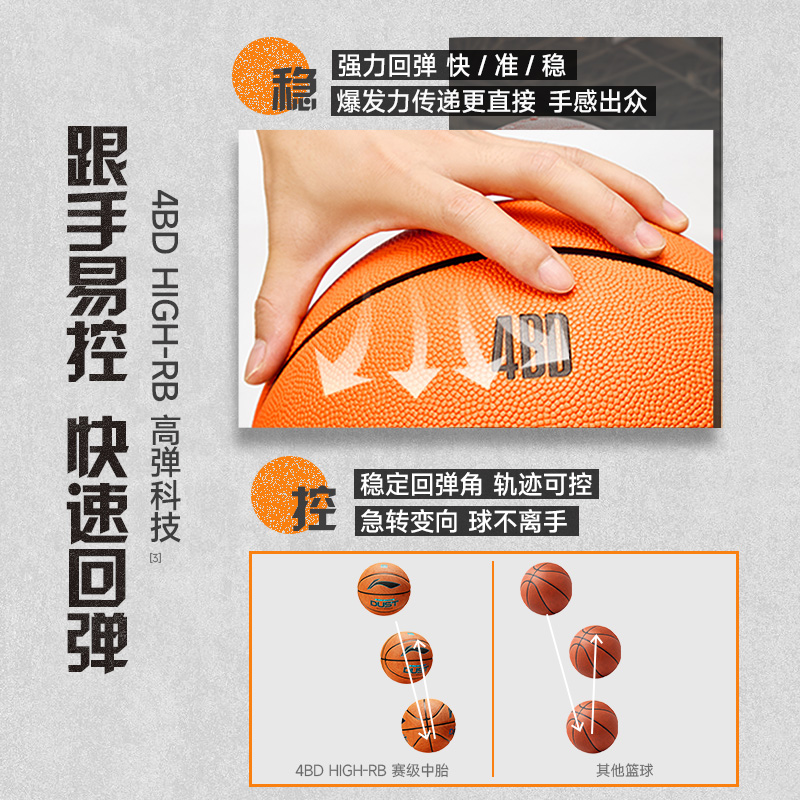 跟手易控

快速回弹

4BD HIGH-RB 高弹科技
[3]

稳

强力回弹 快 / 准 / 稳

爆发力传递更直接 手感出众

4BD

控

稳定回弹角 轨迹可控

急转变向 球不离手

DUST

4BD HIGH-RB 赛级中胎

其他篮球