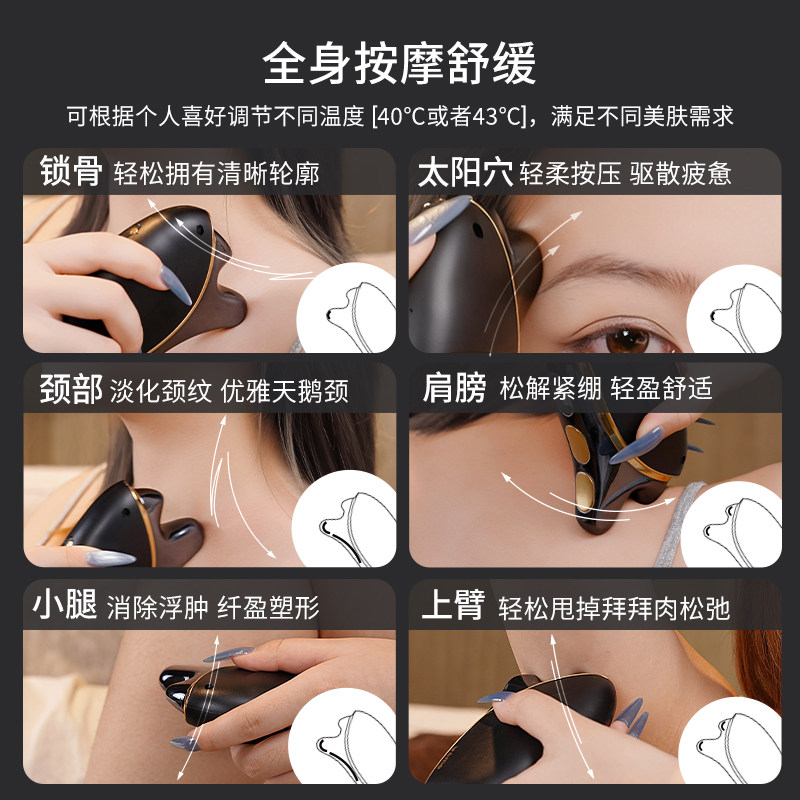 全身按摩舒缓

可根据个人喜好调节不同温度 [40°C或者43°C]，满足不同美肤需求

锁骨 轻松拥有清晰轮廓

太阳穴 轻柔按压 驱散疲惫

颈部 淡化颈纹 优雅天鹅颈

肩膀 松解紧绷 轻盈舒适

小腿 消除浮肿 纤盈塑形

上臂 轻松甩掉拜拜肉松弛