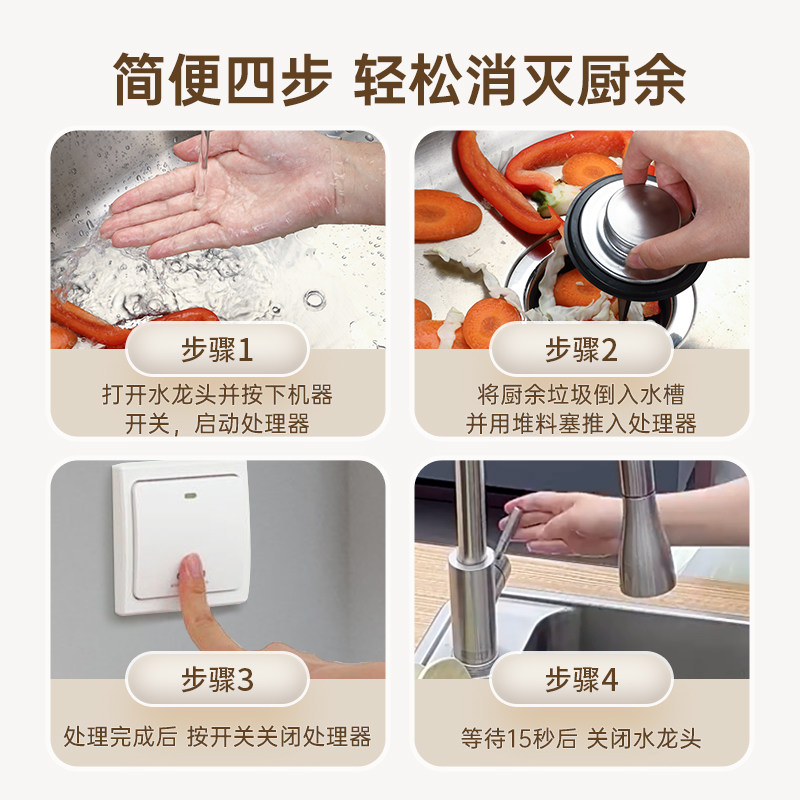 简便四步 轻松消灭厨余

步骤1

打开水龙头并按下机器开关，启动处理器

步骤2

将厨余垃圾倒入水槽并用堆料塞推入处理器

步骤3

处理完成后 按开关关闭处理器

步骤4

等待15秒后 关闭水龙头