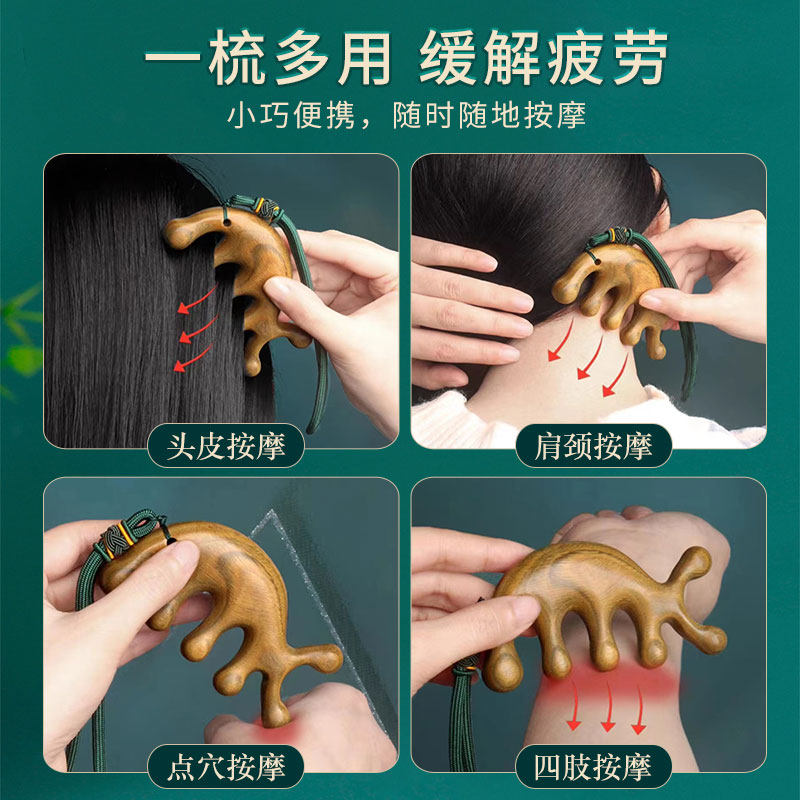 一梳多用 缓解疲劳

小巧便携，随时随地按摩

头皮按摩

肩颈按摩

点穴按摩

四肢按摩